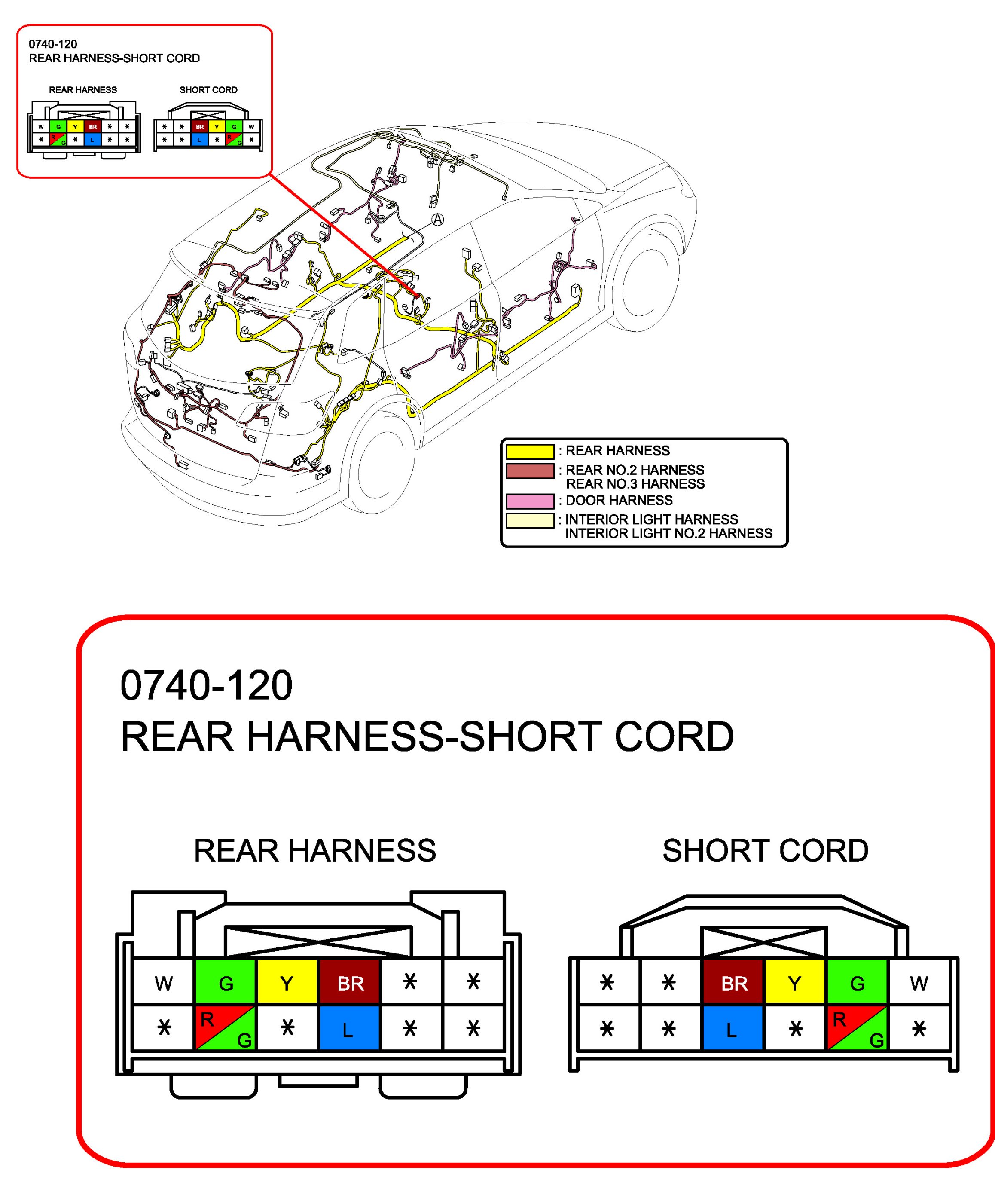 0740-120
REAR HARNESS-SHORT CORD

REAR HARNESS

| W | G | Y | BR | * | * |
|---|---|---|---|---|---|
| * | R G | * | L | * | * |

SHORT CORD

| * | * | BR | Y | G | W |
|---|---|---|---|---|---|
| * | * | L | * | R G | * |

A

: REAR HARNESS
: REAR NO.2 HARNESS
REAR NO.3 HARNESS
: DOOR HARNESS
: INTERIOR LIGHT HARNESS
INTERIOR LIGHT NO.2 HARNESS

0740-120
REAR HARNESS-SHORT CORD

REAR HARNESS

| W | G | Y | BR | * | * |
|---|---|---|---|---|---|
| * | R G | * | L | * | * |

SHORT CORD

| * | * | BR | Y | G | W |
|---|---|---|---|---|---|
| * | * | L | * | R G | * |