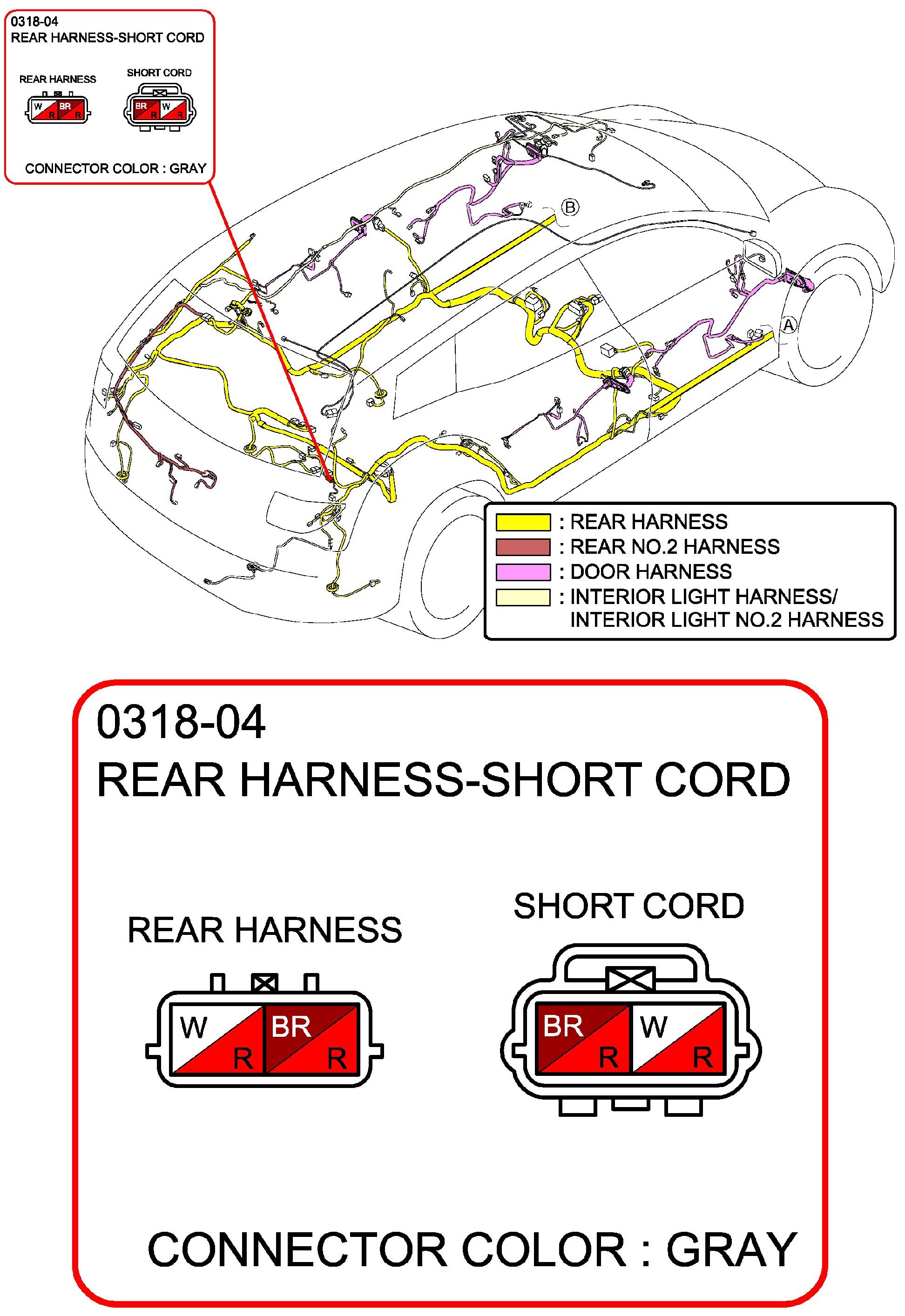 0318-04
REAR HARNESS-SHORT CORD

REAR HARNESS

W R BR R

SHORT CORD

BR R W R

CONNECTOR COLOR : GRAY

B

A

: REAR HARNESS
: REAR NO.2 HARNESS
: DOOR HARNESS
: INTERIOR LIGHT HARNESS/ INTERIOR LIGHT NO.2 HARNESS

0318-04
REAR HARNESS-SHORT CORD

REAR HARNESS

W R BR R

SHORT CORD

BR R W R

CONNECTOR COLOR : GRAY