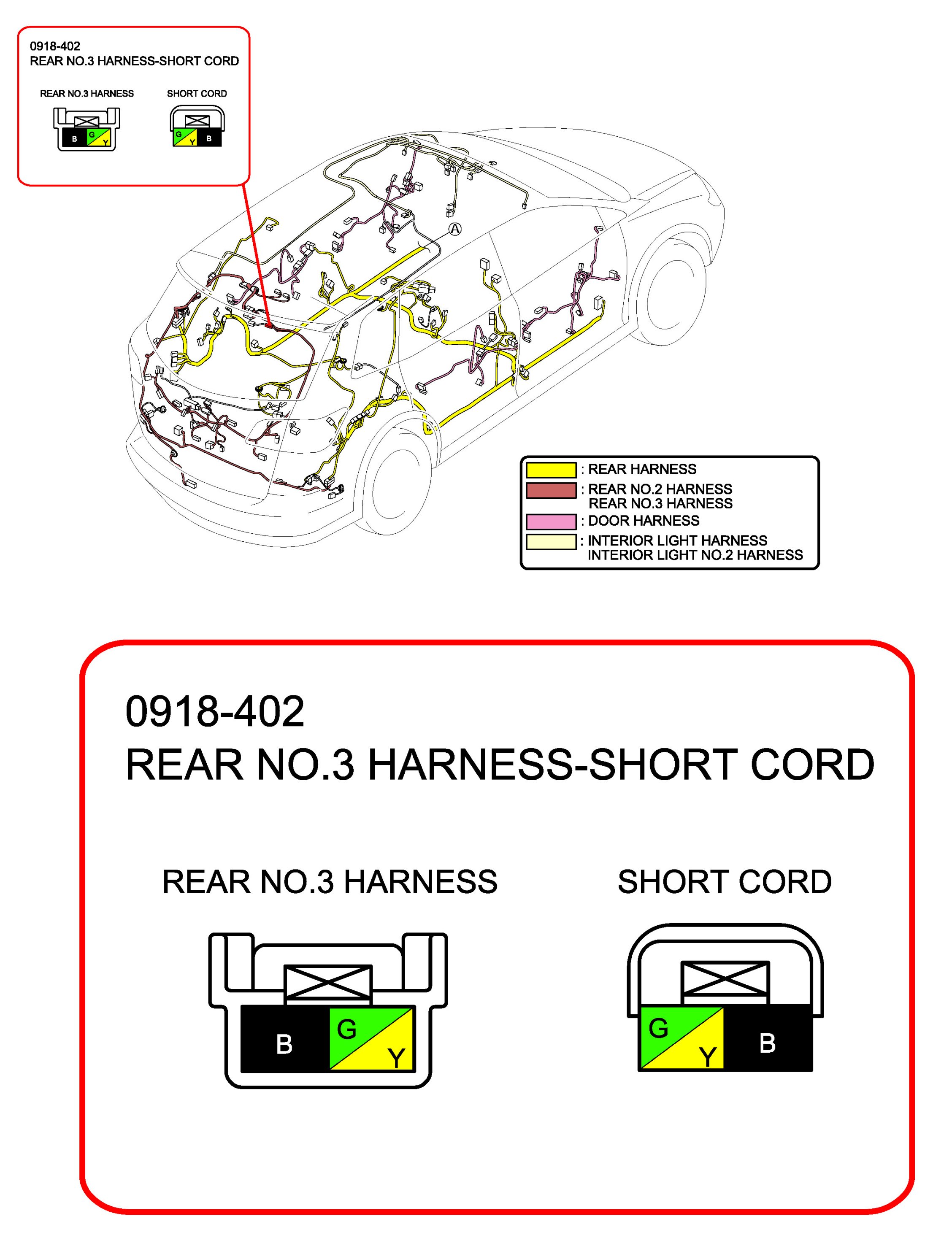 0918-402
REAR NO.3 HARNESS-SHORT CORD

REAR NO.3 HARNESS

B G Y

SHORT CORD

G Y B

A

: REAR HARNESS
: REAR NO.2 HARNESS
REAR NO.3 HARNESS
: DOOR HARNESS
: INTERIOR LIGHT HARNESS
INTERIOR LIGHT NO.2 HARNESS

0918-402
REAR NO.3 HARNESS-SHORT CORD

REAR NO.3 HARNESS

B G Y

SHORT CORD

G Y B