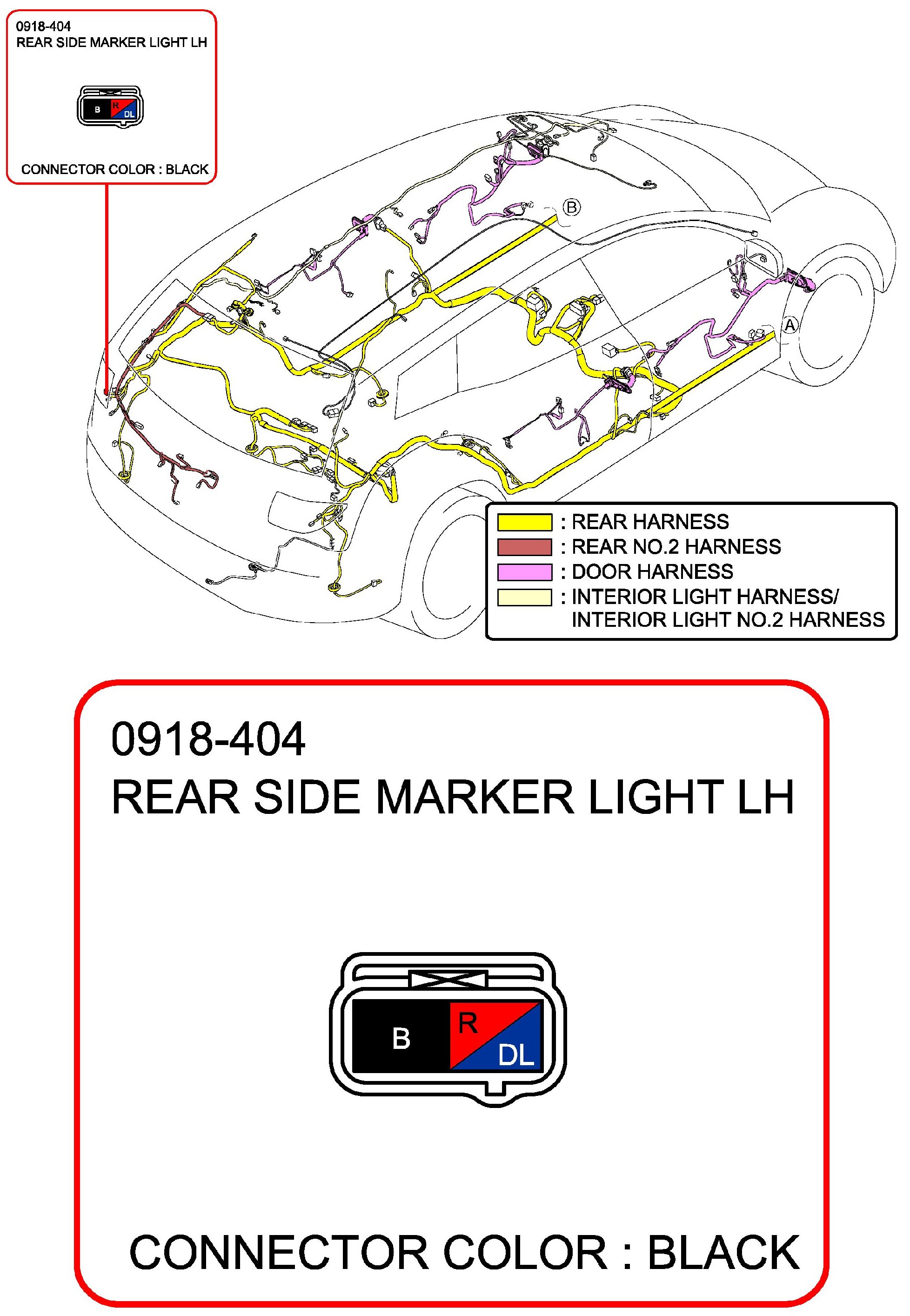 0918-404
REAR SIDE MARKER LIGHT LH

B R DL

CONNECTOR COLOR : BLACK

B

A

: REAR HARNESS
: REAR NO.2 HARNESS
: DOOR HARNESS
: INTERIOR LIGHT HARNESS/ INTERIOR LIGHT NO.2 HARNESS

0918-404
REAR SIDE MARKER LIGHT LH

B R DL

CONNECTOR COLOR : BLACK