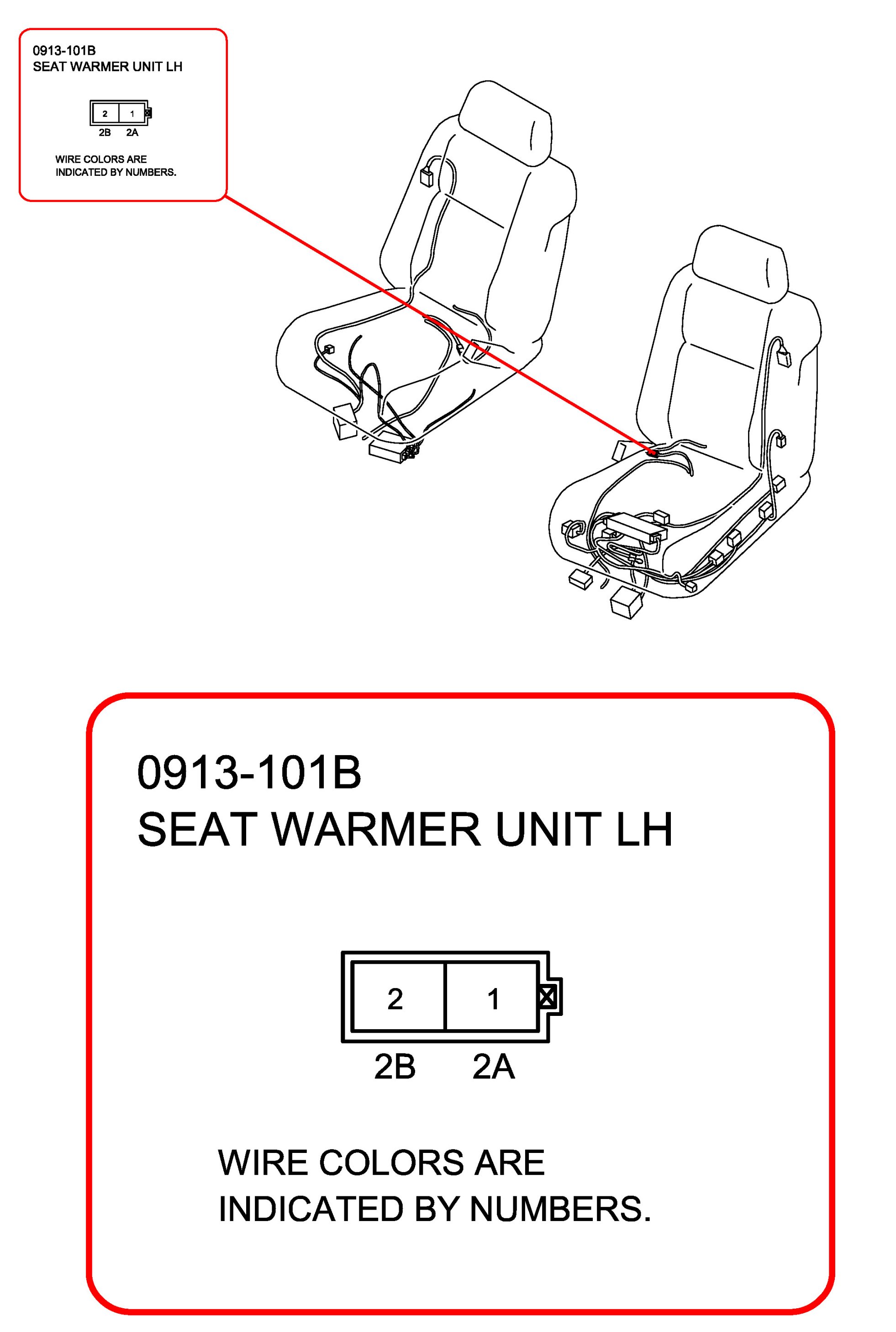 0913-101B
SEAT WARMER UNIT LH

2 1
2B 2A

WIRE COLORS ARE INDICATED BY NUMBERS.

0913-101B
SEAT WARMER UNIT LH

2 1
2B 2A

WIRE COLORS ARE INDICATED BY NUMBERS.