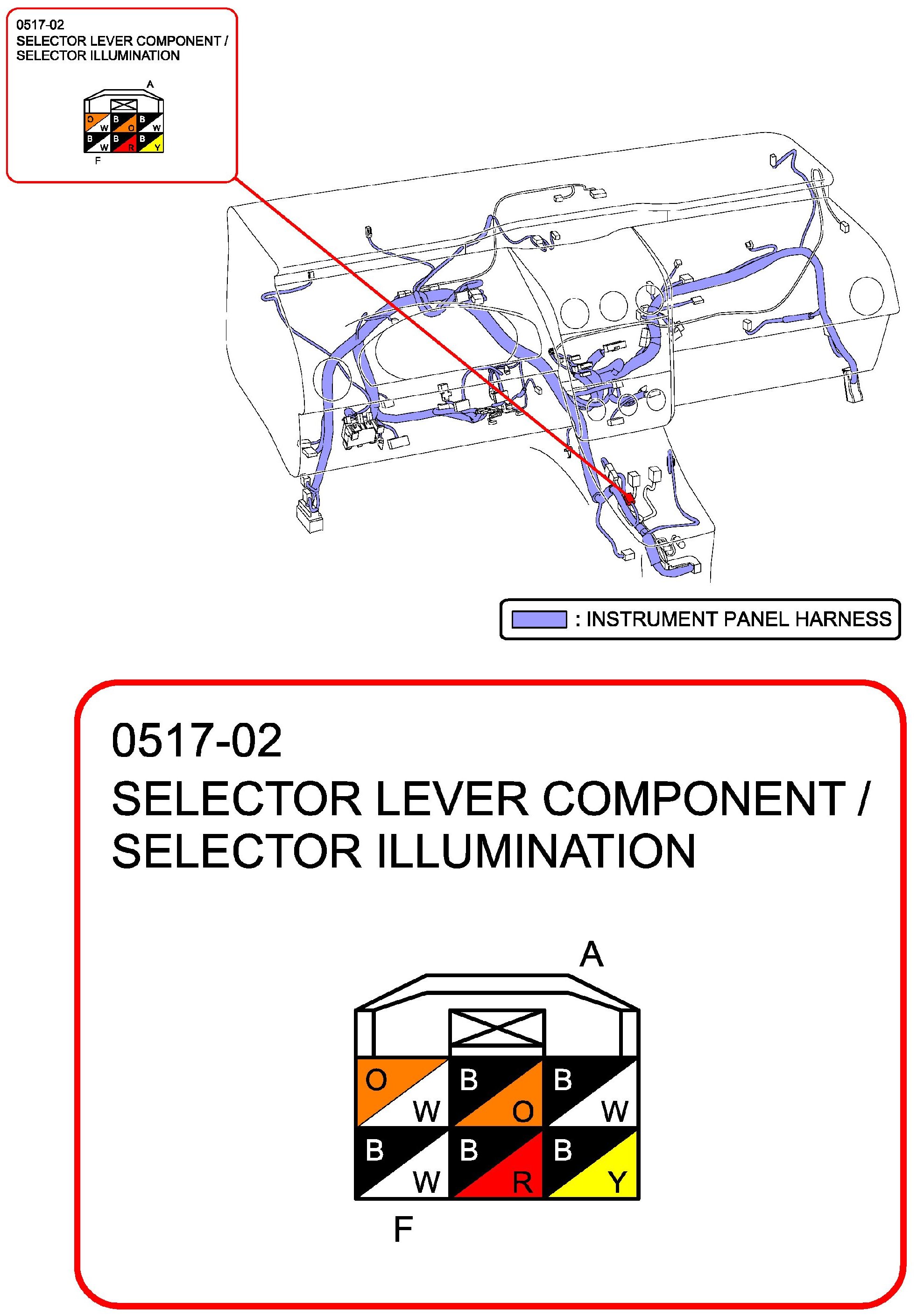 0517-02
SELECTOR LEVER COMPONENT / SELECTOR ILLUMINATION

A

O W B O B W
B W B R B Y

F

: INSTRUMENT PANEL HARNESS

0517-02
SELECTOR LEVER COMPONENT / SELECTOR ILLUMINATION

A

O W B O B W
B W B R B Y

F