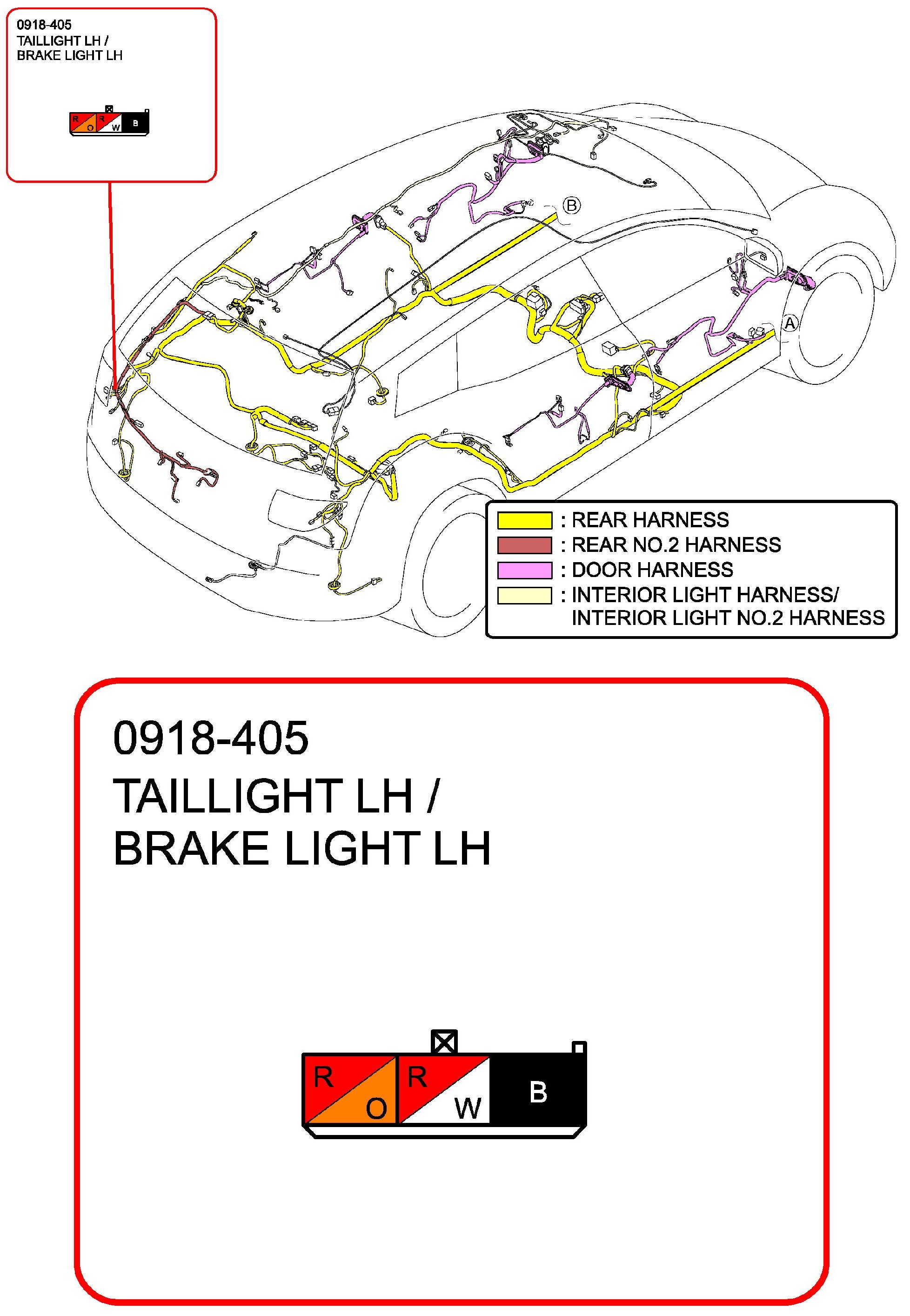 0918-405
TAILLIGHT LH /
BRAKE LIGHT LH

R O R W B

B

A

: REAR HARNESS
: REAR NO.2 HARNESS
: DOOR HARNESS
: INTERIOR LIGHT HARNESS/ INTERIOR LIGHT NO.2 HARNESS

0918-405
TAILLIGHT LH /
BRAKE LIGHT LH

R O R W B