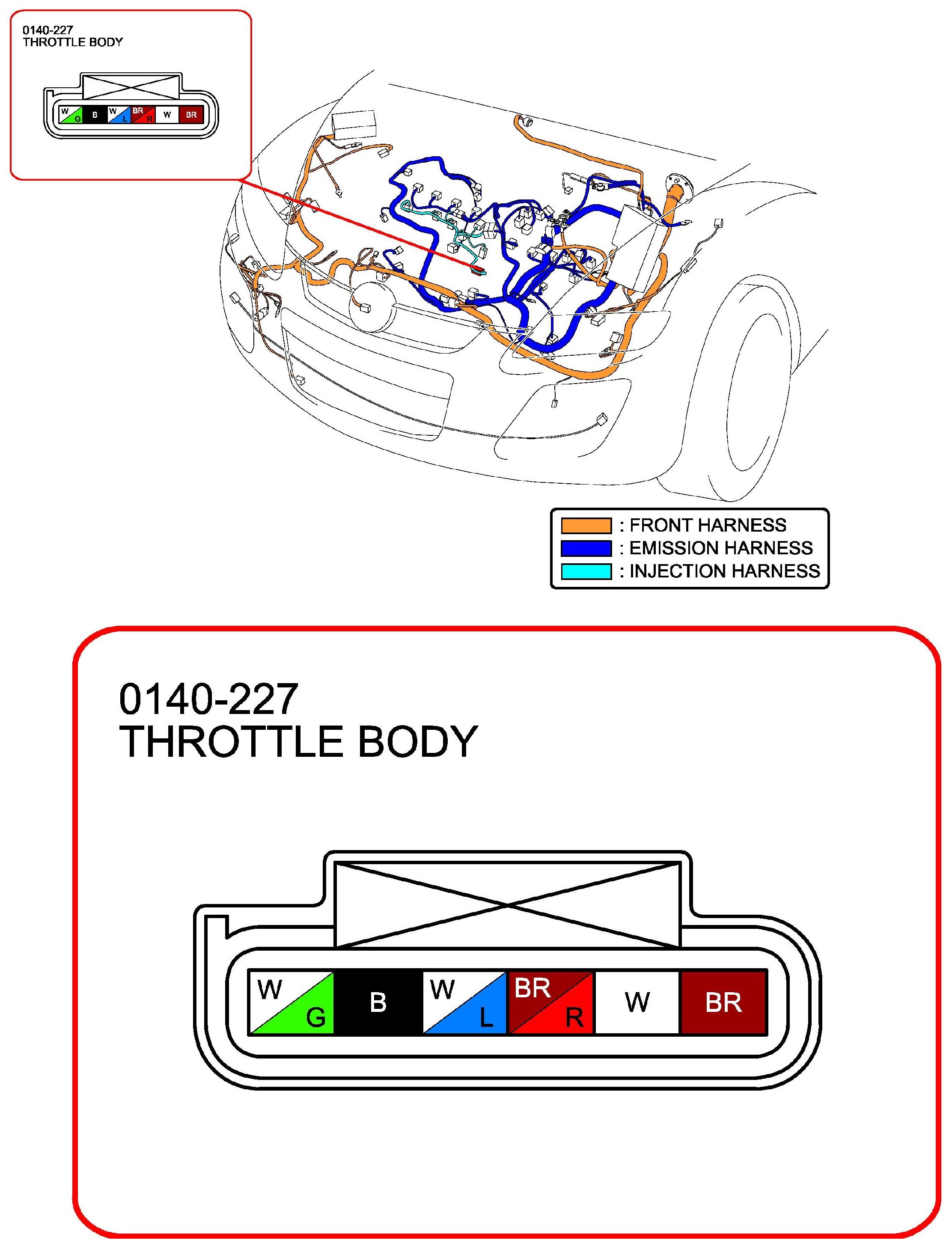 0140-227
THROTTLE BODY

W G B W L BR R W BR

: FRONT HARNESS
: EMISSION HARNESS
: INJECTION HARNESS

0140-227
THROTTLE BODY

W G B W L BR R W BR