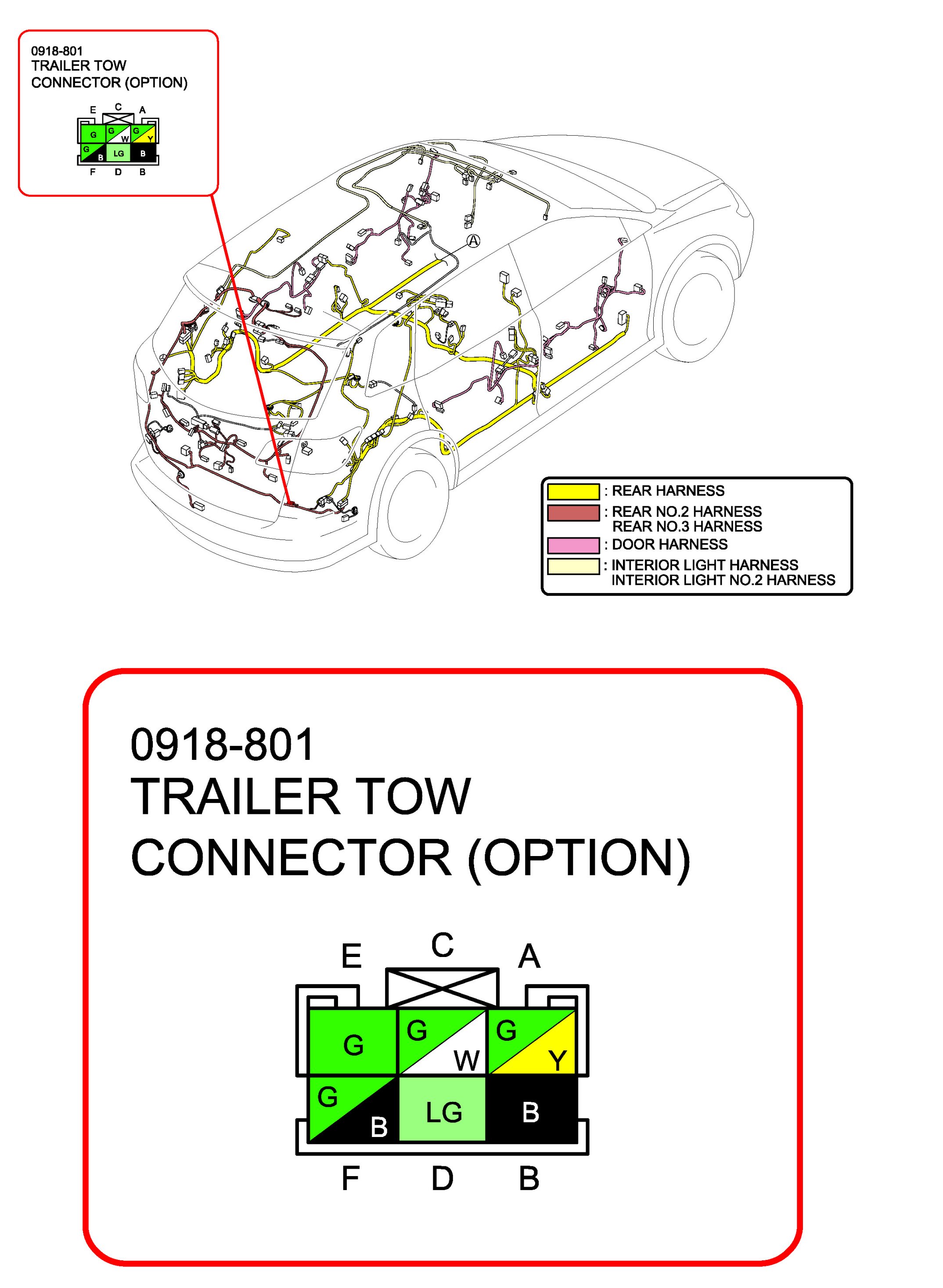 0918-801
TRAILER TOW
CONNECTOR (OPTION)

E C A

G G W G Y
G B LG B

F D B

Ⓐ

: REAR HARNESS
: REAR NO.2 HARNESS
REAR NO.3 HARNESS
: DOOR HARNESS
: INTERIOR LIGHT HARNESS
INTERIOR LIGHT NO.2 HARNESS

0918-801
TRAILER TOW
CONNECTOR (OPTION)

E C A

G G W G Y
G B LG B

F D B