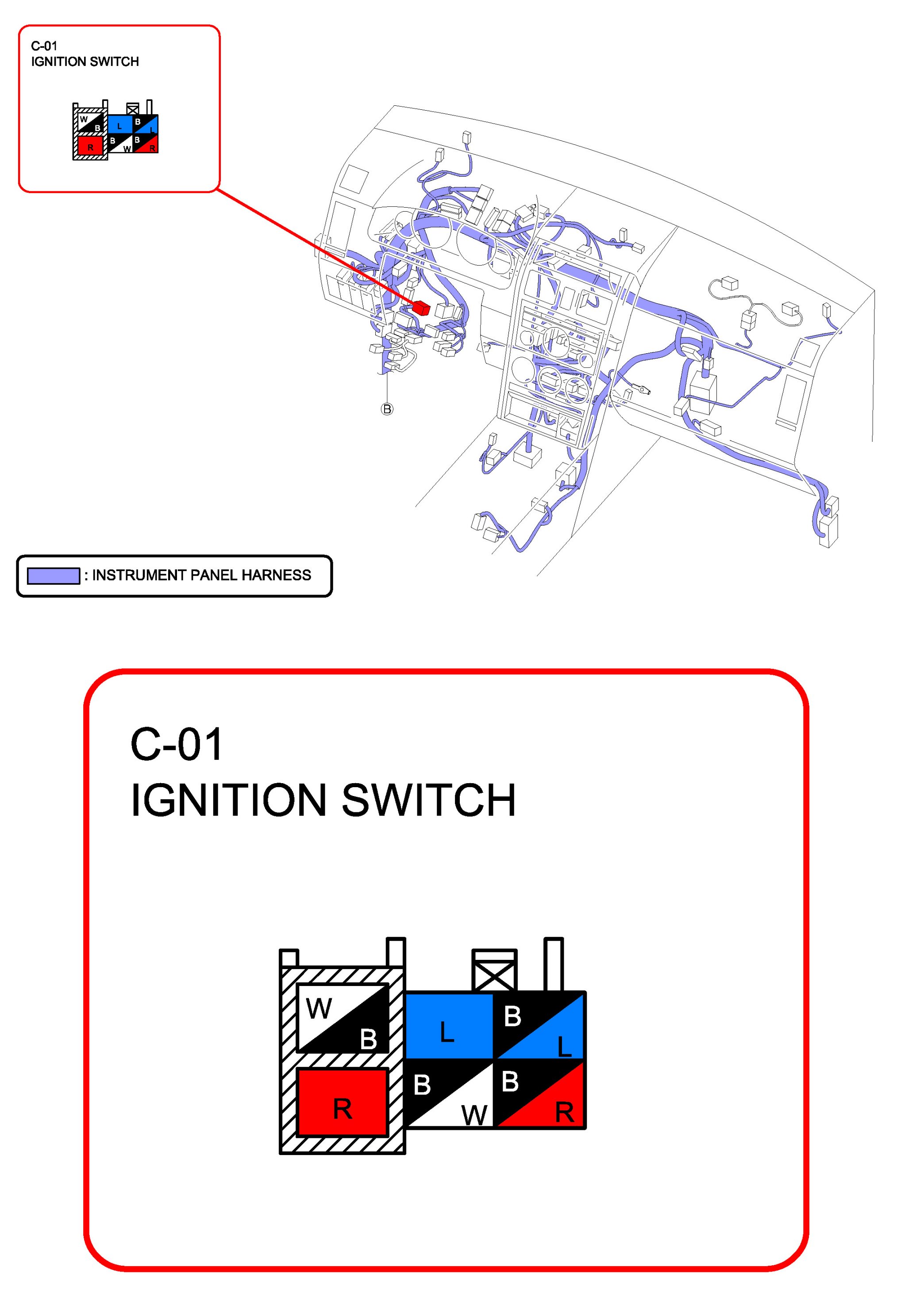 C-01
IGNITION SWITCH

W
B
L
B
L
R
B
W
B
R

B

: INSTRUMENT PANEL HARNESS

C-01
IGNITION SWITCH

W
B
L
B
L
R
B
W
B
R