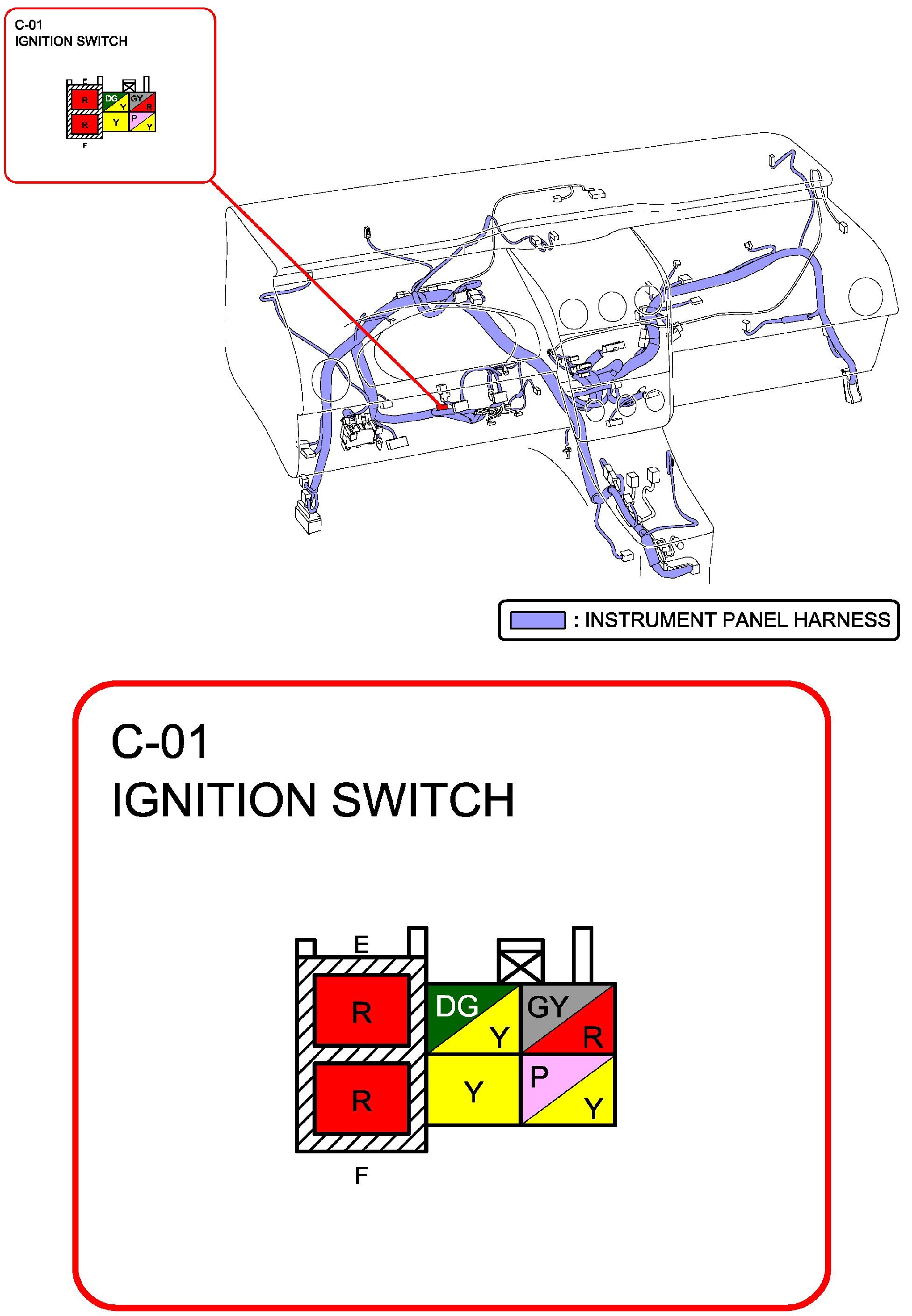 C-01
IGNITION SWITCH

E
R
DG
Y
GY
R
R
Y
P
Y
F

: INSTRUMENT PANEL HARNESS

C-01
IGNITION SWITCH

E
R
DG
Y
GY
R
R
Y
P
Y
F