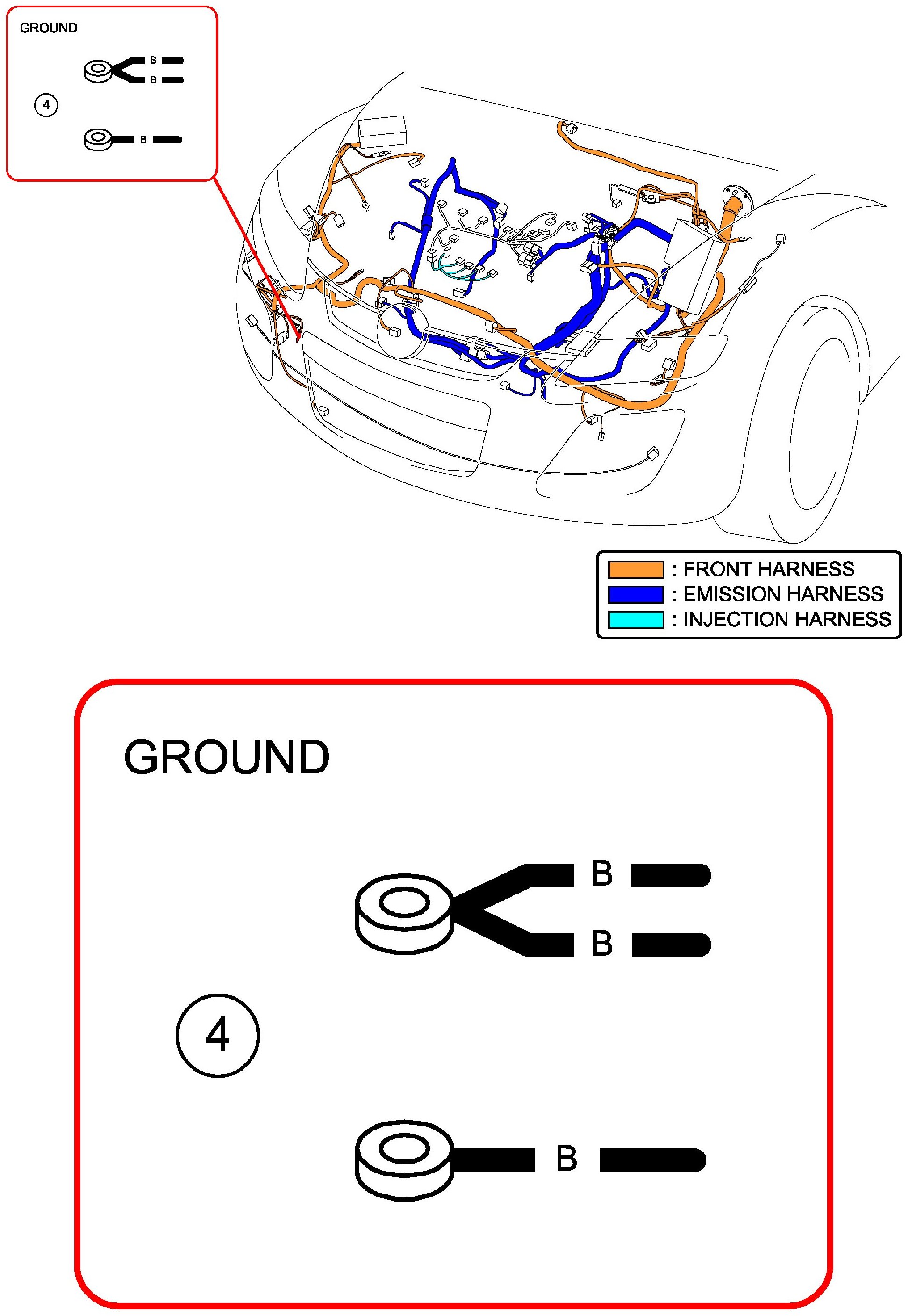 GROUND

B

B

4

B

: FRONT HARNESS
: EMISSION HARNESS
: INJECTION HARNESS

GROUND

B

B

4

B