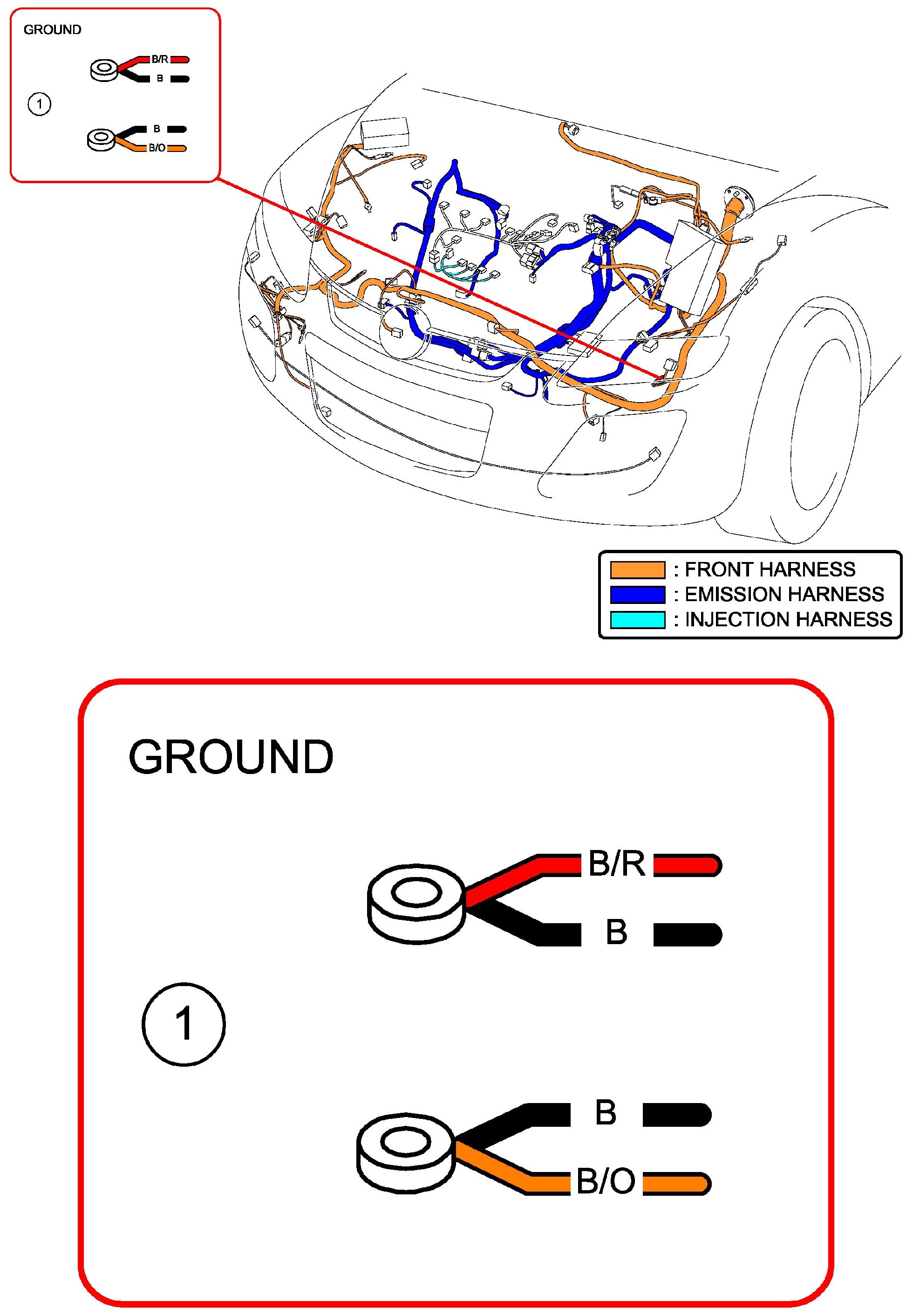 GROUND

B/R
B
1
B
B/O

: FRONT HARNESS
: EMISSION HARNESS
: INJECTION HARNESS

GROUND

B/R
B
1
B
B/O