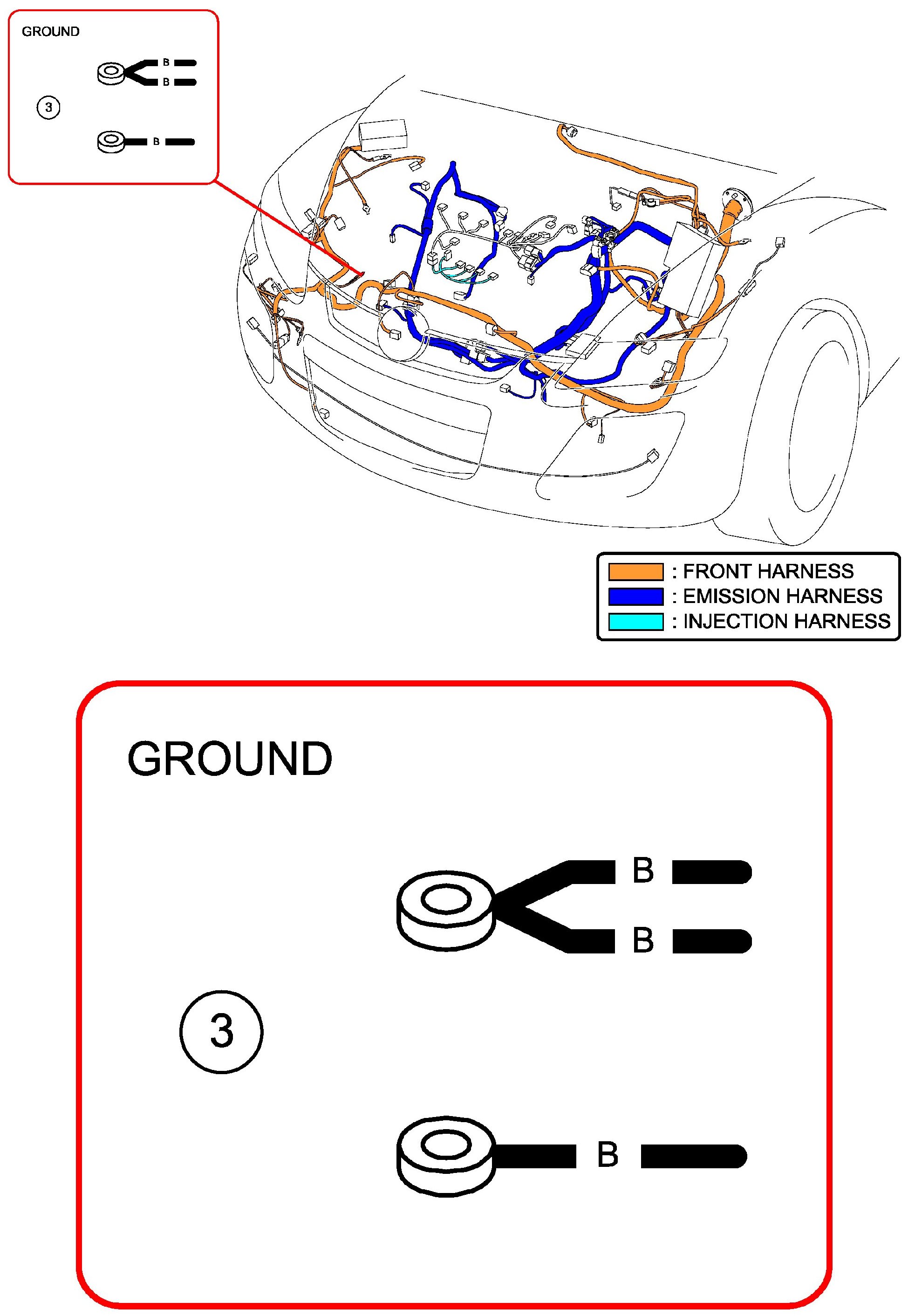 GROUND

B
B

3

B

: FRONT HARNESS
: EMISSION HARNESS
: INJECTION HARNESS

GROUND

B
B

3

B