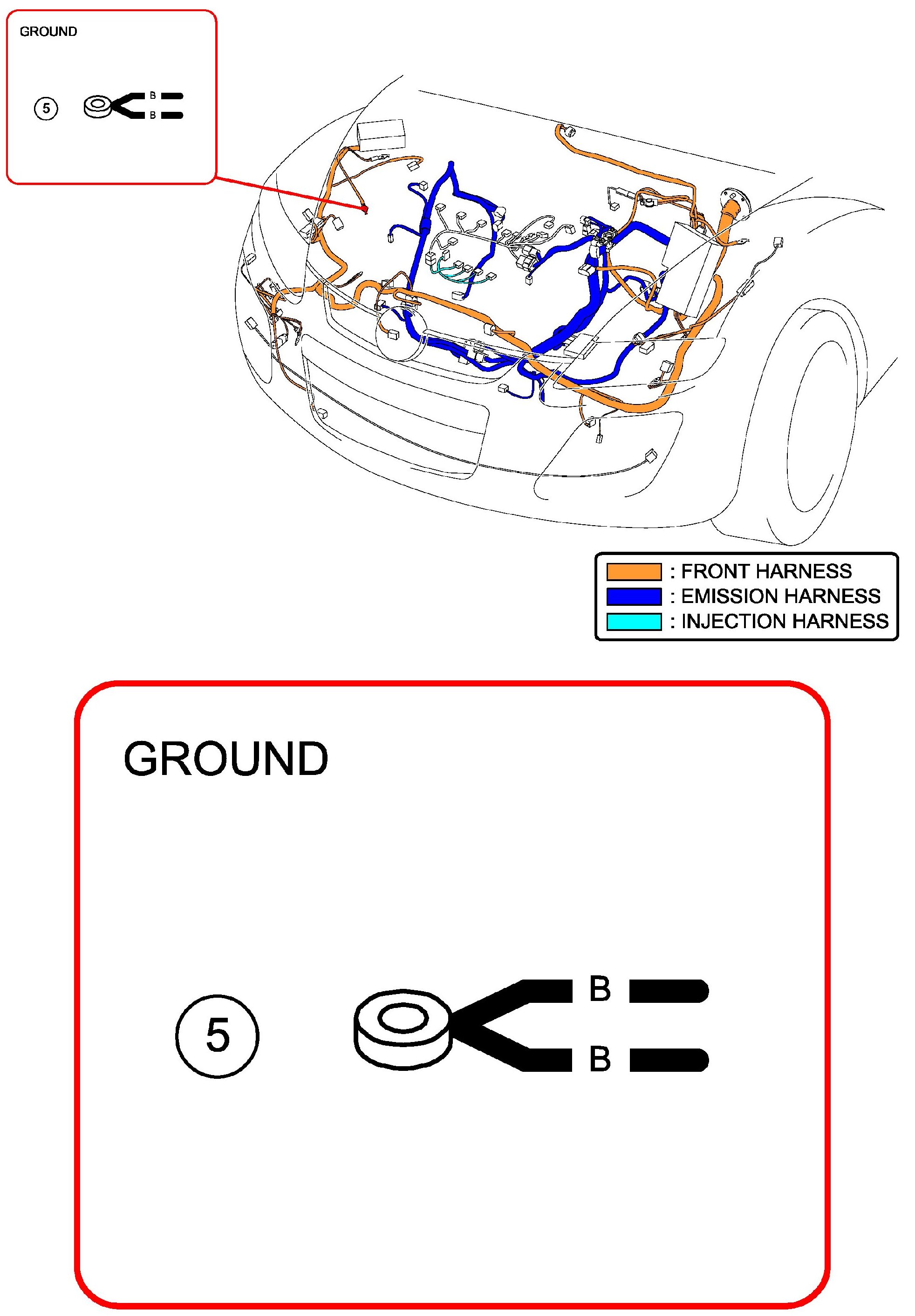 GROUND

5

B

B

: FRONT HARNESS
: EMISSION HARNESS
: INJECTION HARNESS

GROUND

5

B

B