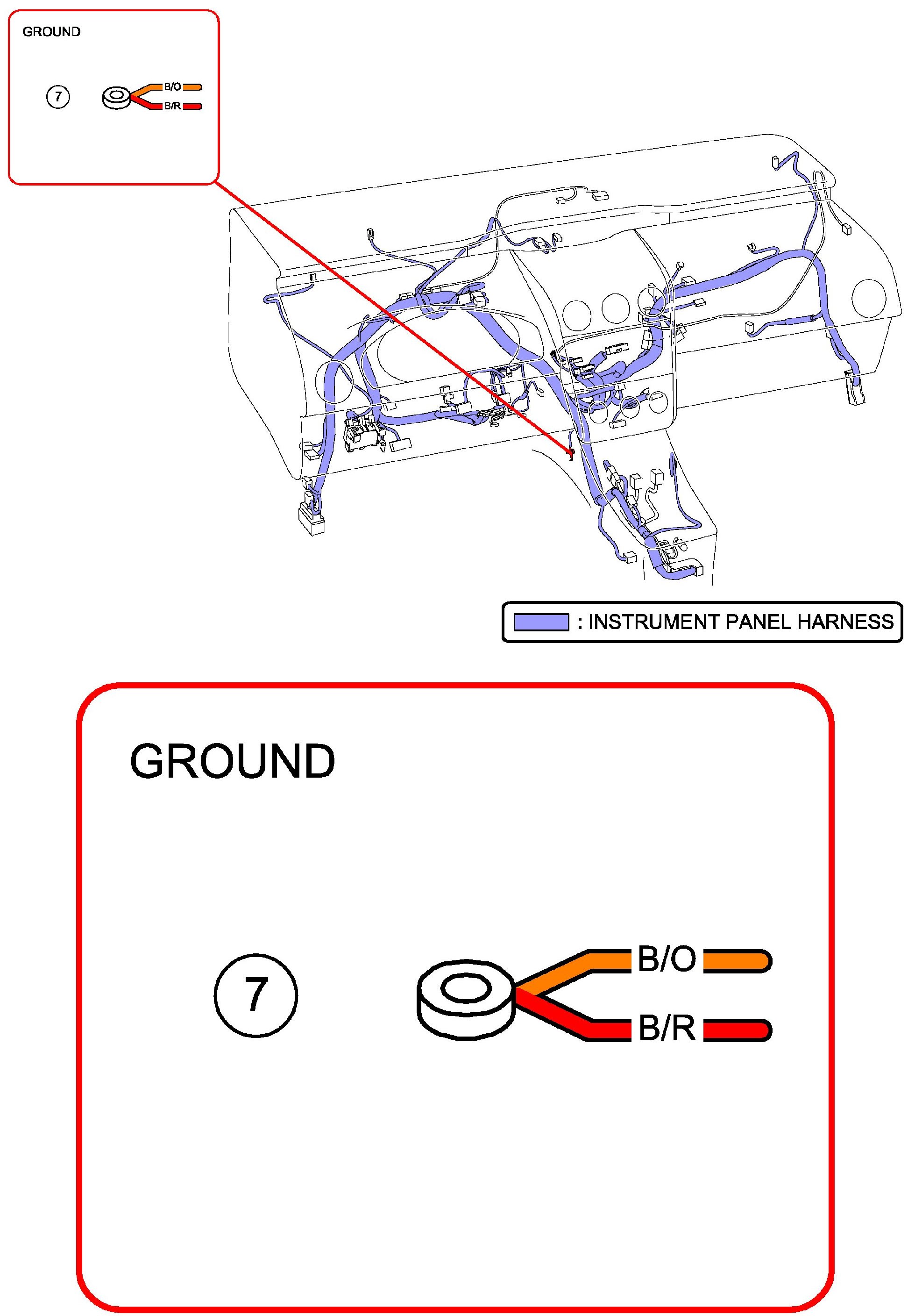 GROUND

7

B/O

B/R

: INSTRUMENT PANEL HARNESS

GROUND

7

B/O

B/R