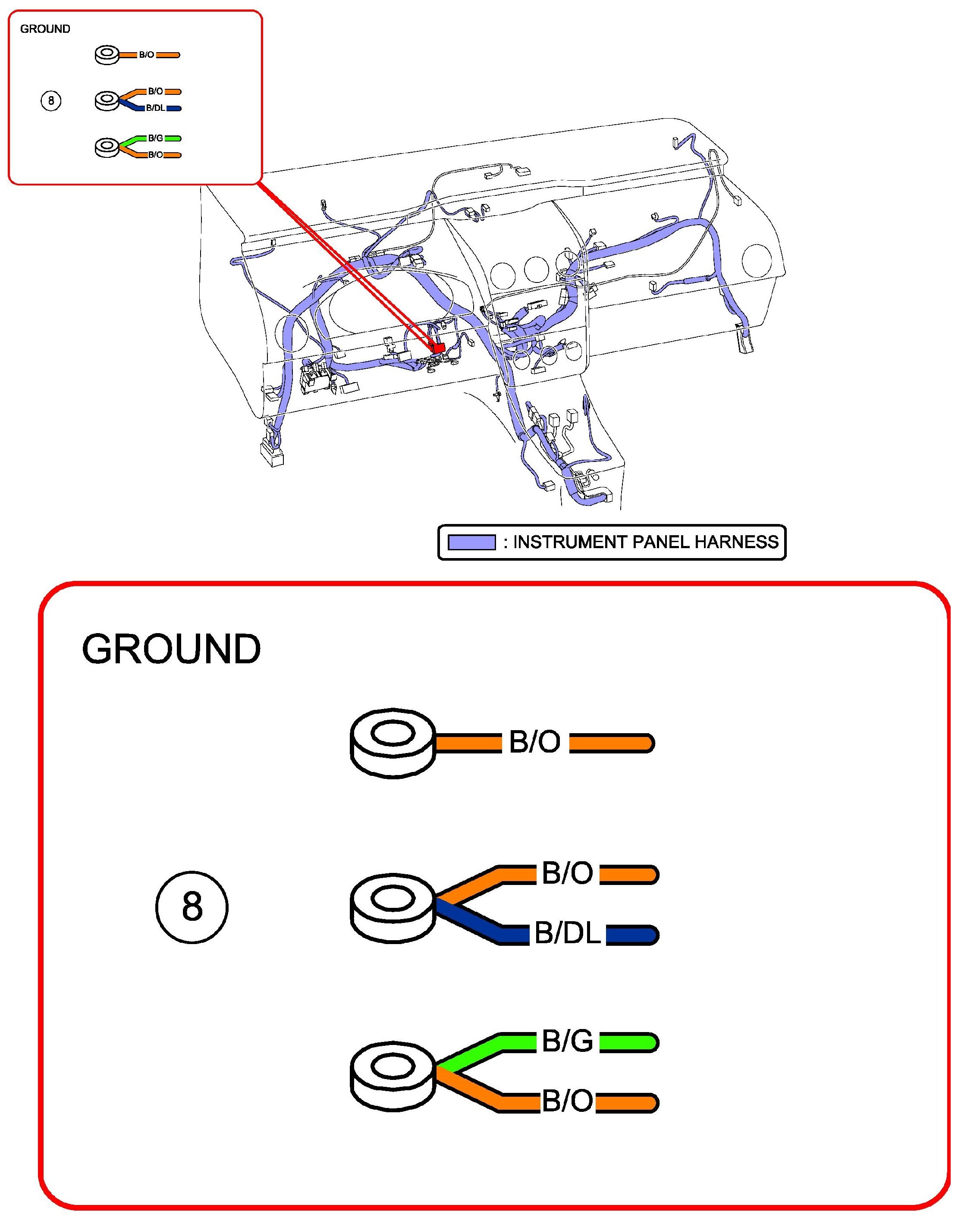 GROUND

B/O

8

B/O
B/DL

B/G
B/O

: INSTRUMENT PANEL HARNESS

GROUND

B/O

8

B/O
B/DL

B/G
B/O