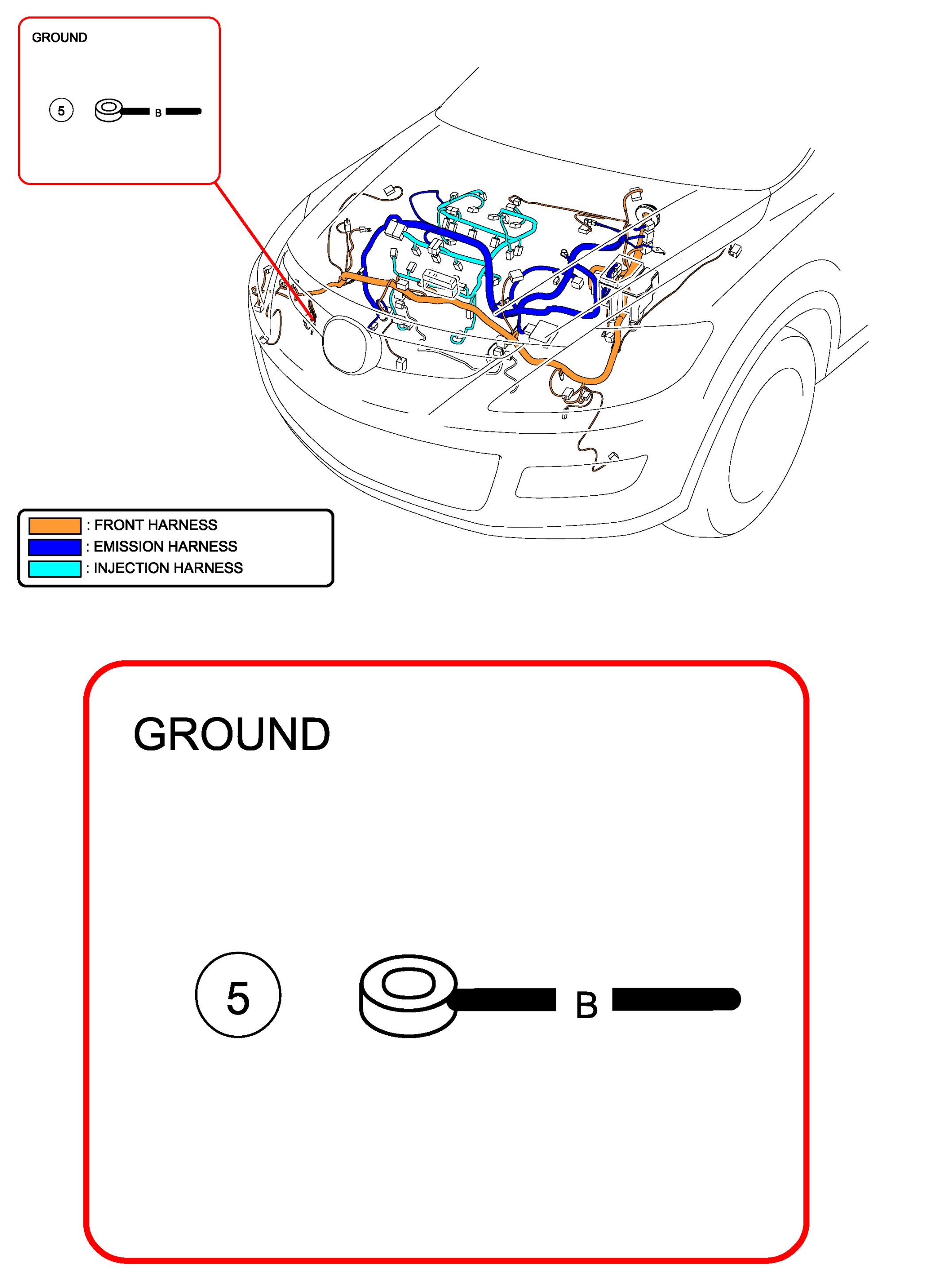 GROUND

5

B

: FRONT HARNESS
: EMISSION HARNESS
: INJECTION HARNESS

GROUND

5

B