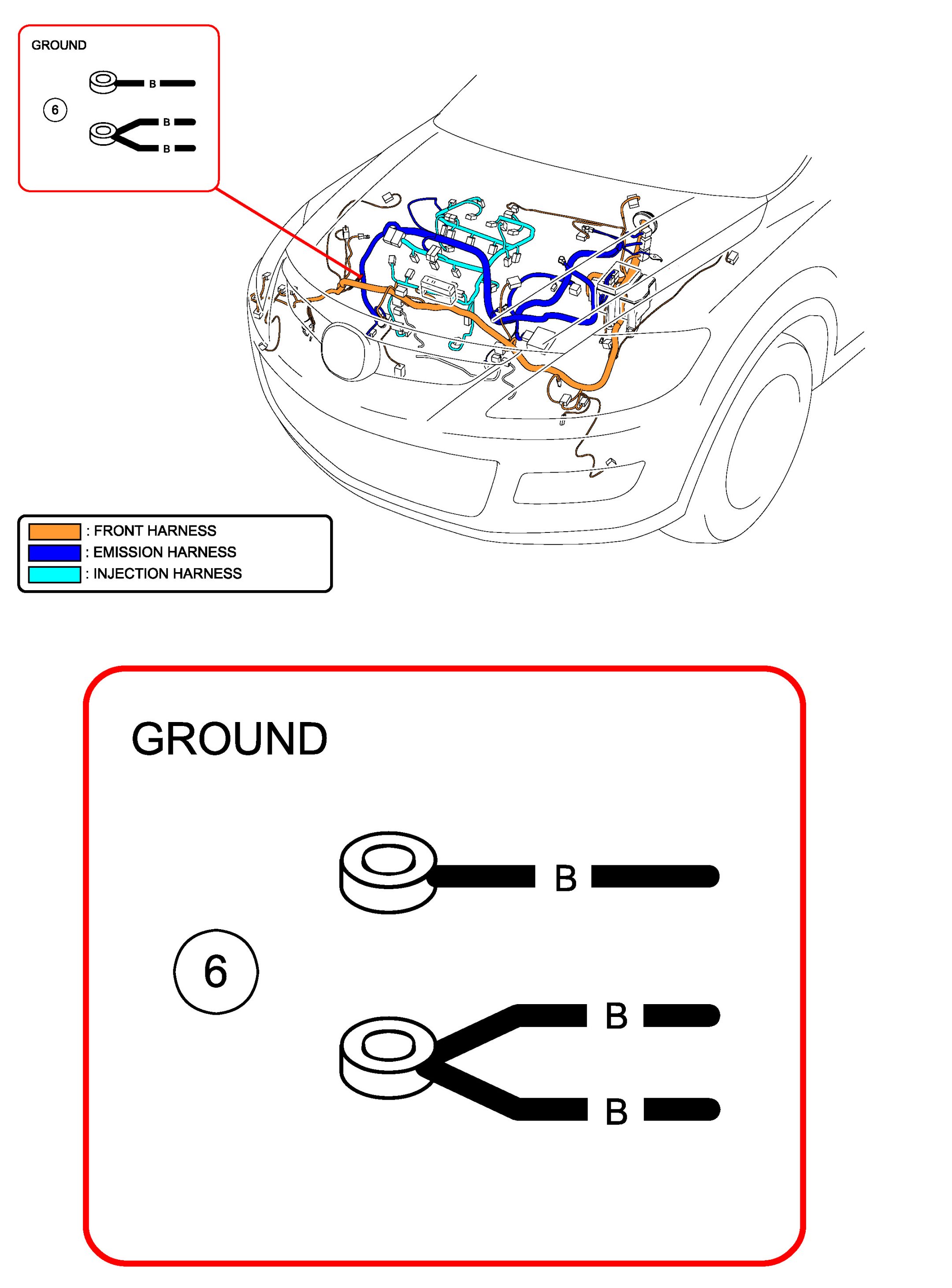 GROUND

6

B

B

B

: FRONT HARNESS
: EMISSION HARNESS
: INJECTION HARNESS

GROUND

6

B

B

B