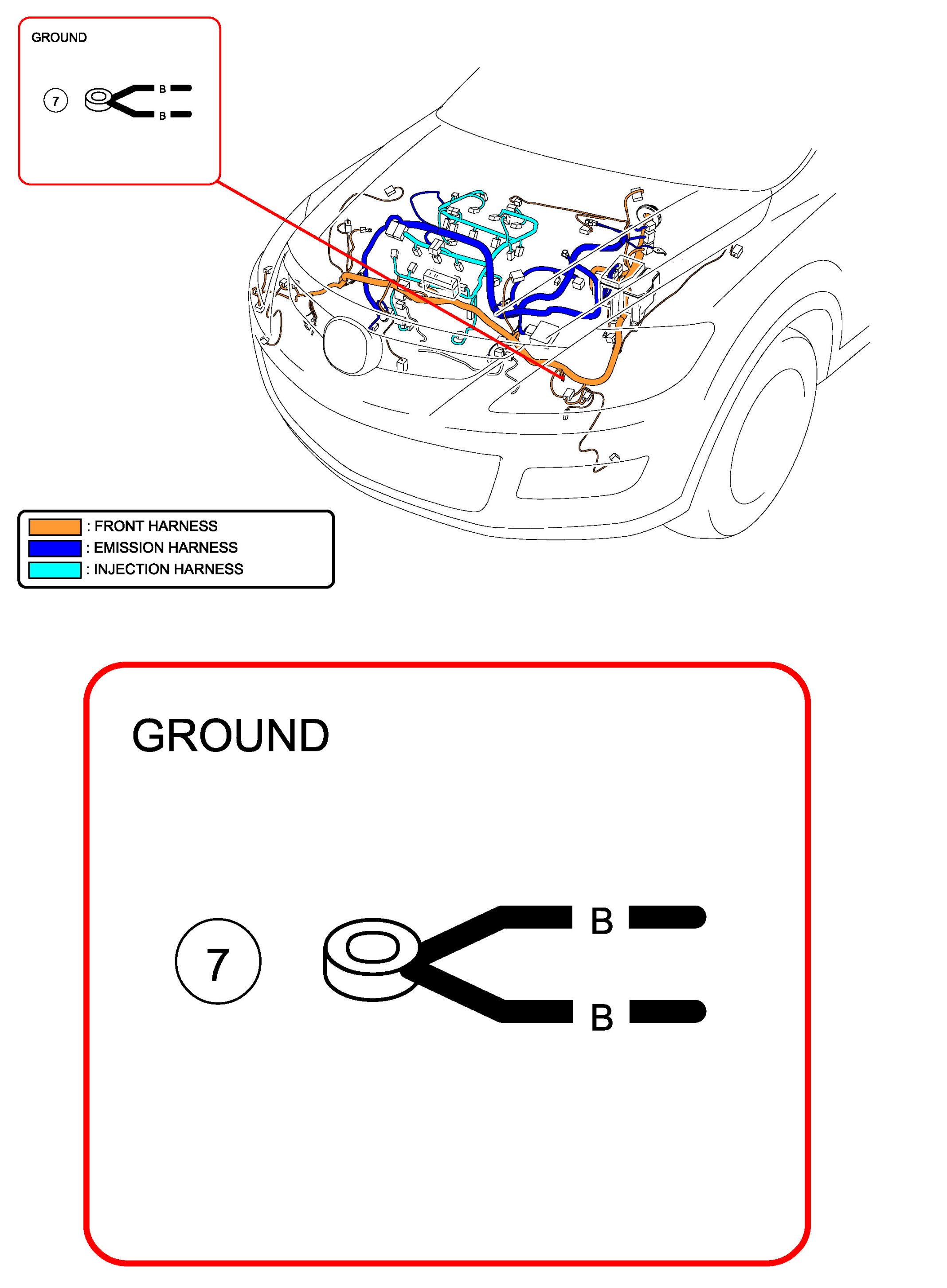 GROUND

7

B

B

: FRONT HARNESS
: EMISSION HARNESS
: INJECTION HARNESS

GROUND

7

B

B