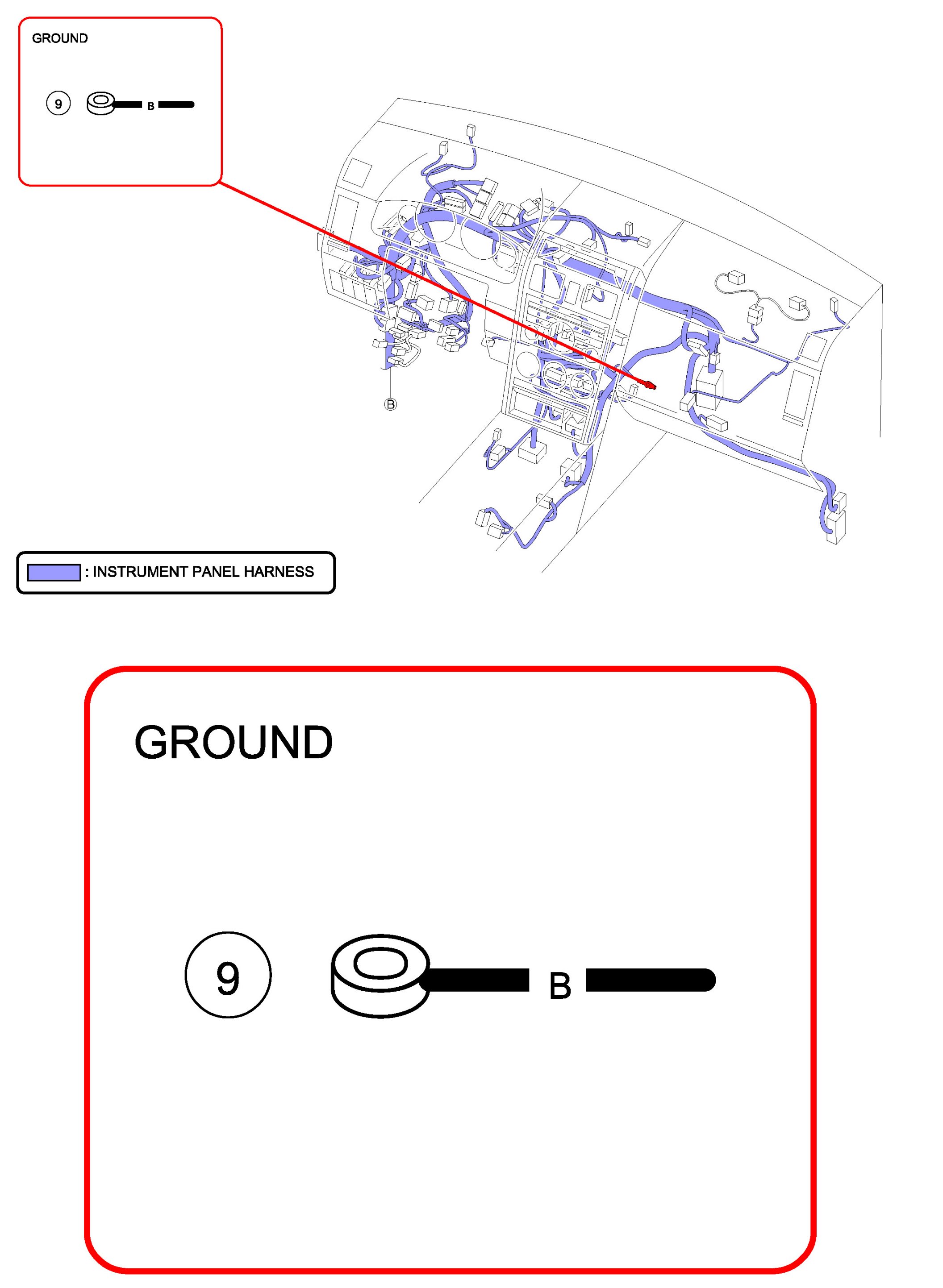 GROUND

9

B

B

: INSTRUMENT PANEL HARNESS

GROUND

9

B