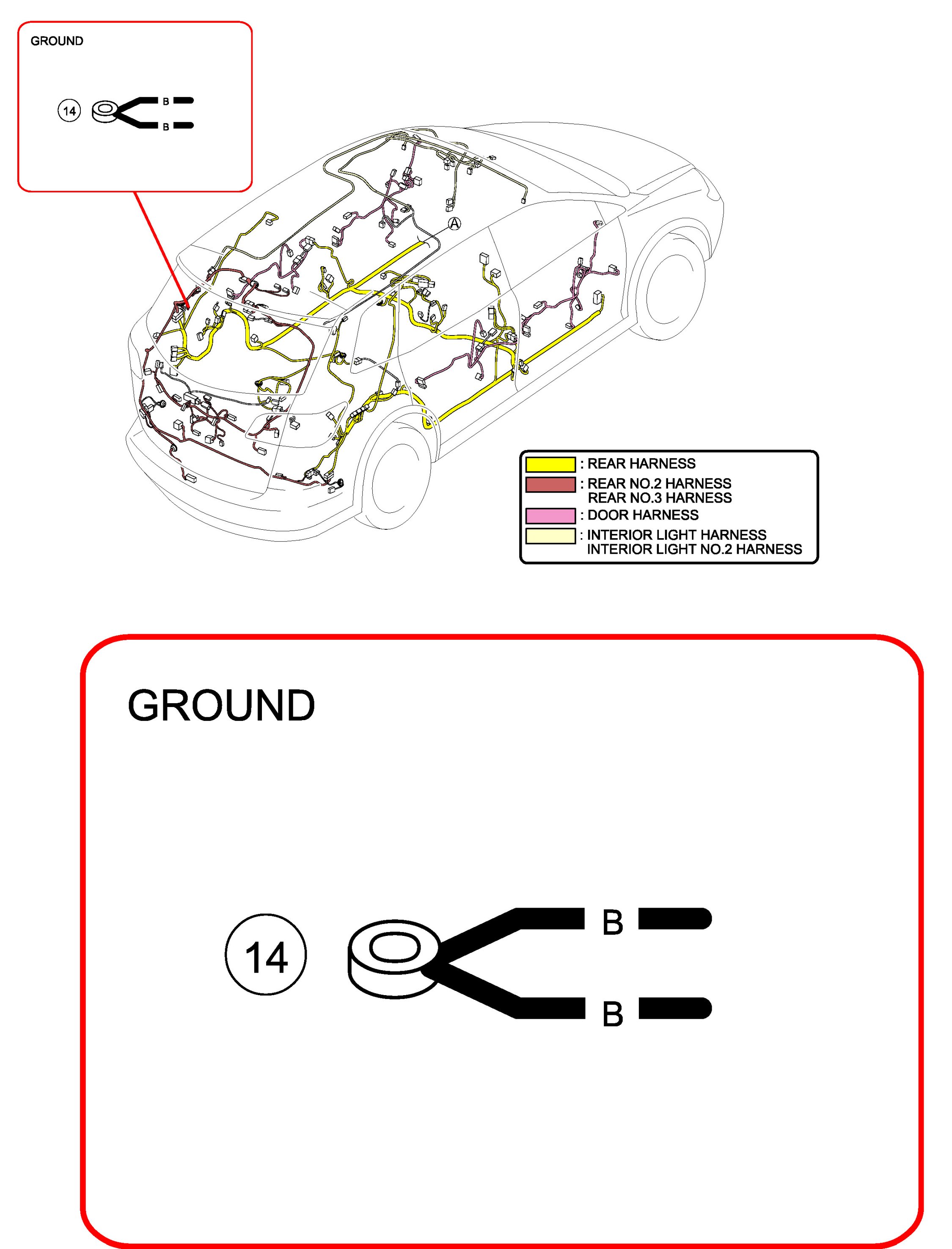 GROUND

14

B

B

A

: REAR HARNESS
: REAR NO.2 HARNESS
REAR NO.3 HARNESS
: DOOR HARNESS
: INTERIOR LIGHT HARNESS
INTERIOR LIGHT NO.2 HARNESS

GROUND

14

B

B