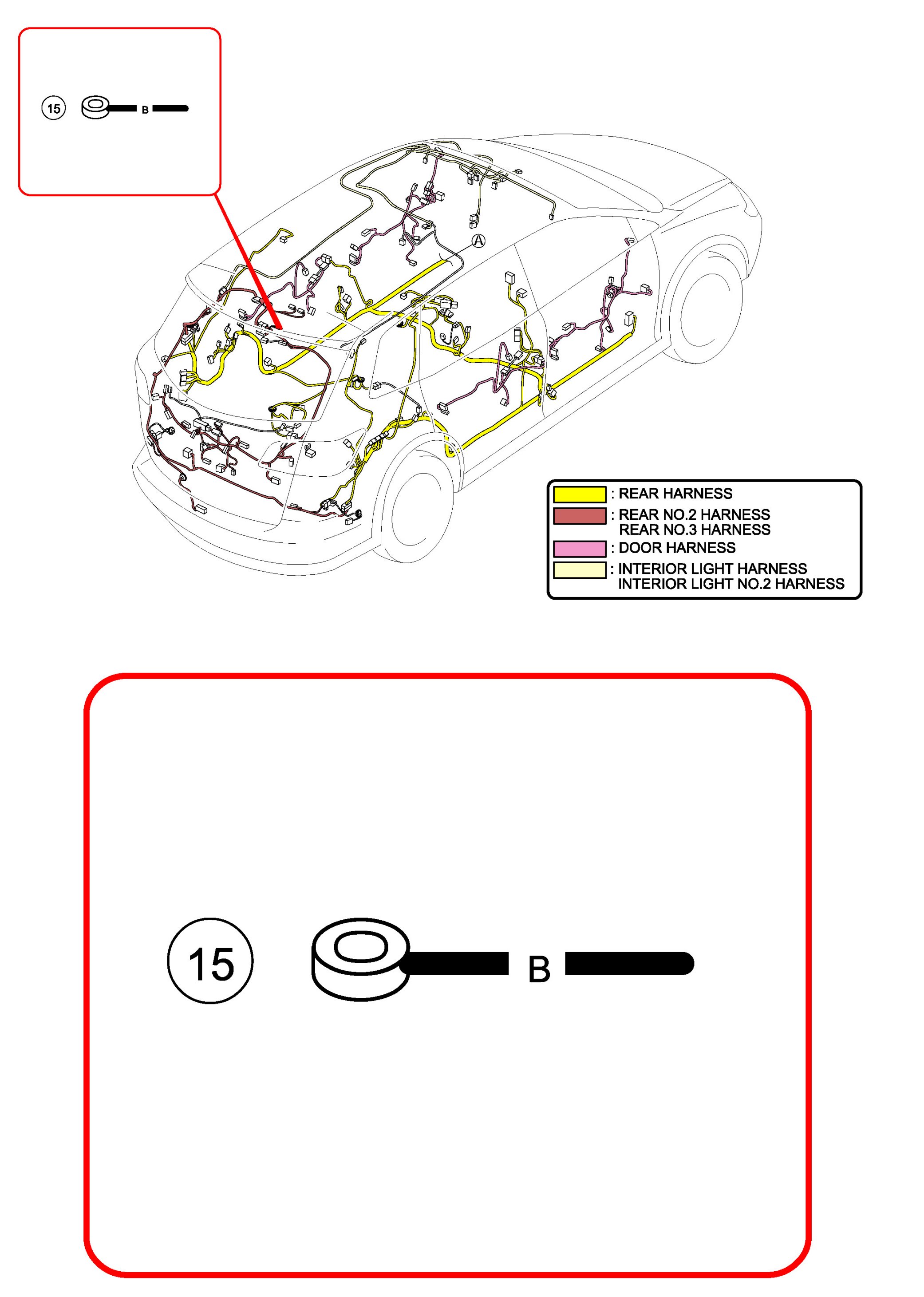 15 B

A

: REAR HARNESS
: REAR NO.2 HARNESS
REAR NO.3 HARNESS
: DOOR HARNESS
: INTERIOR LIGHT HARNESS
INTERIOR LIGHT NO.2 HARNESS

15 B