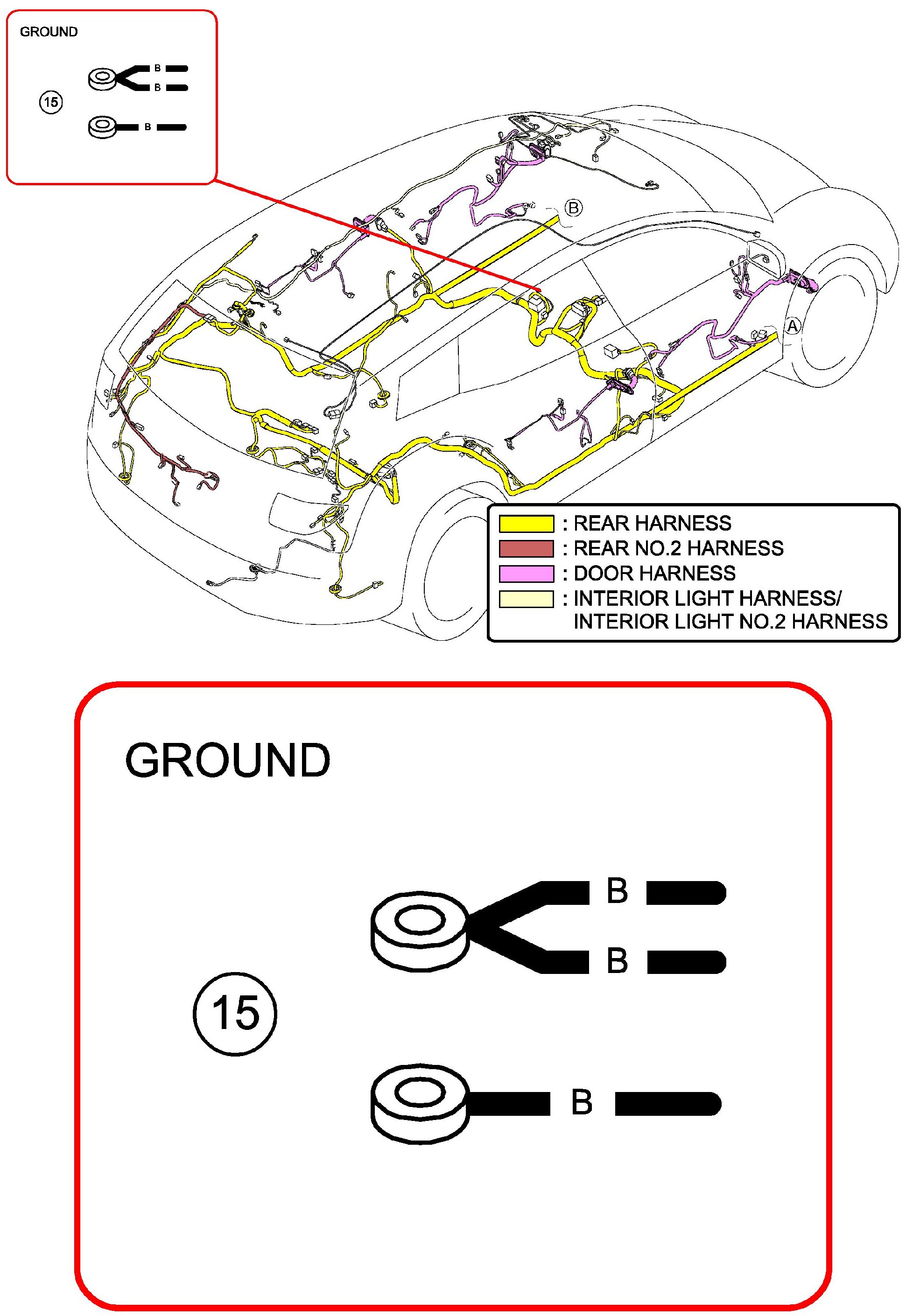 GROUND

15

B
B
B

B

A

: REAR HARNESS
: REAR NO.2 HARNESS
: DOOR HARNESS
: INTERIOR LIGHT HARNESS/
INTERIOR LIGHT NO.2 HARNESS

GROUND

15

B
B
B