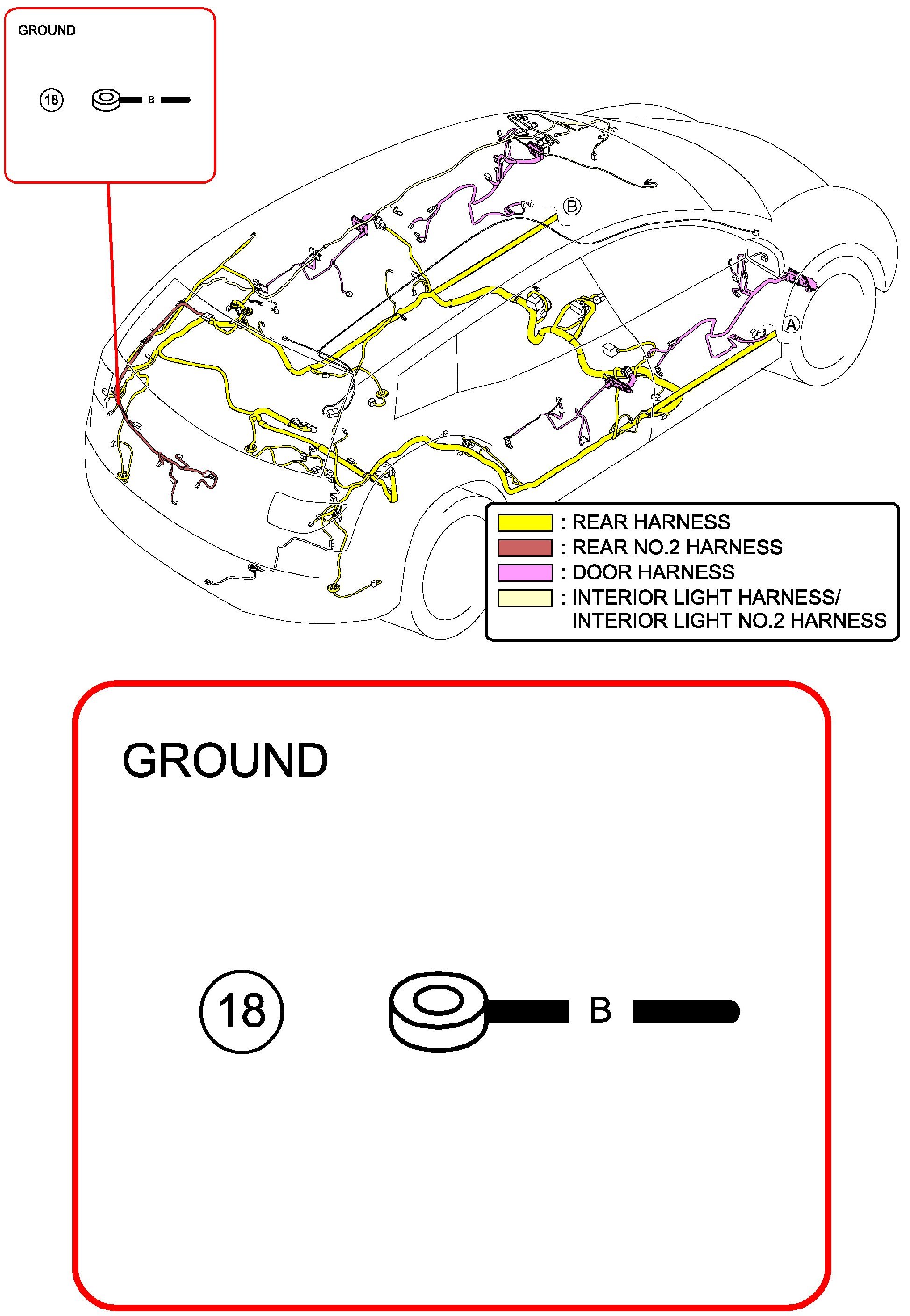 GROUND

18

B

B

A

: REAR HARNESS
: REAR NO.2 HARNESS
: DOOR HARNESS
: INTERIOR LIGHT HARNESS/ INTERIOR LIGHT NO.2 HARNESS

GROUND

18

B