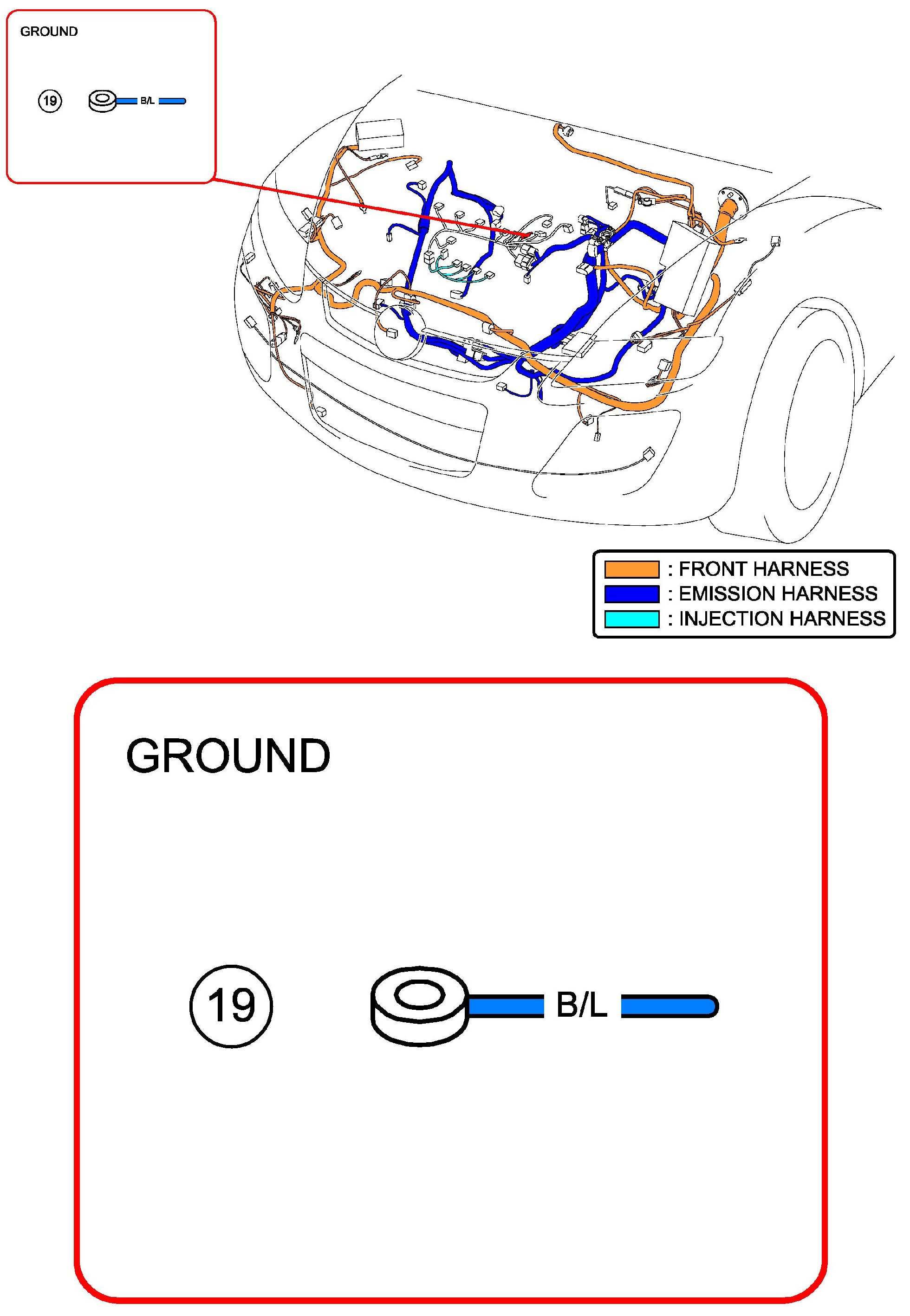 GROUND

19

B/L

: FRONT HARNESS
: EMISSION HARNESS
: INJECTION HARNESS

GROUND

19

B/L