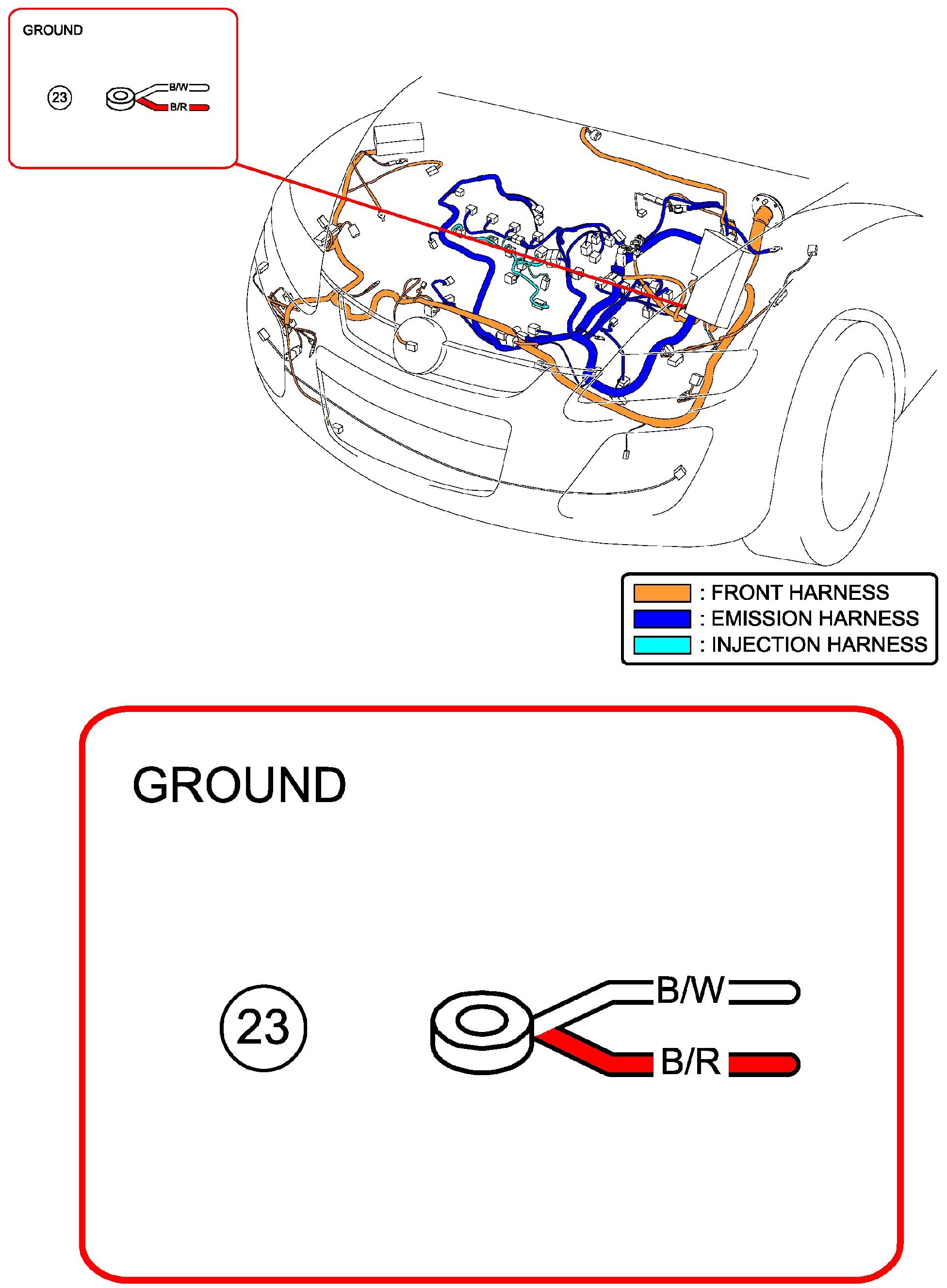 GROUND

23

B/W

B/R

: FRONT HARNESS
: EMISSION HARNESS
: INJECTION HARNESS

GROUND

23

B/W

B/R