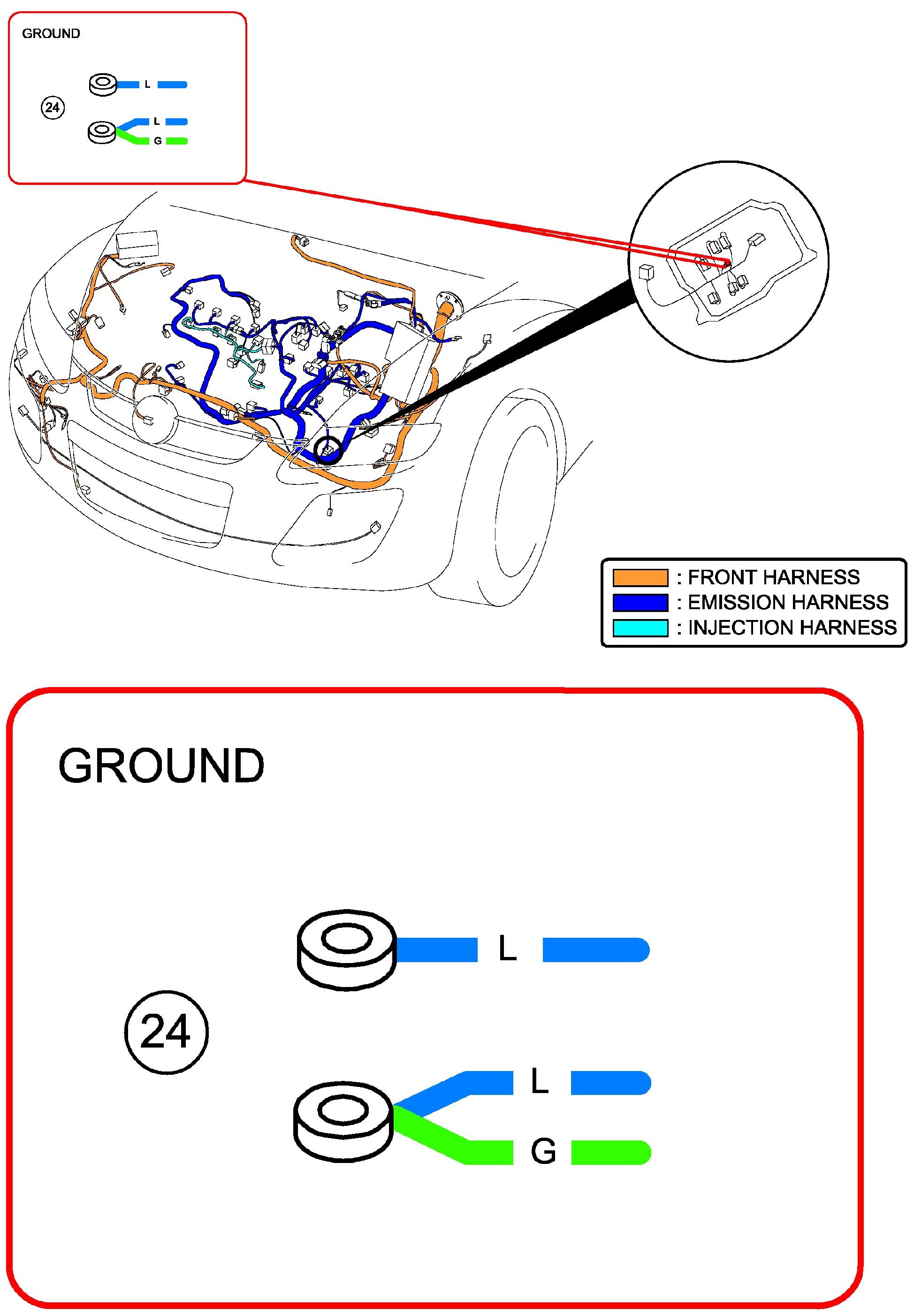 GROUND

24

L

L

G

: FRONT HARNESS
: EMISSION HARNESS
: INJECTION HARNESS

GROUND

24

L

L

G