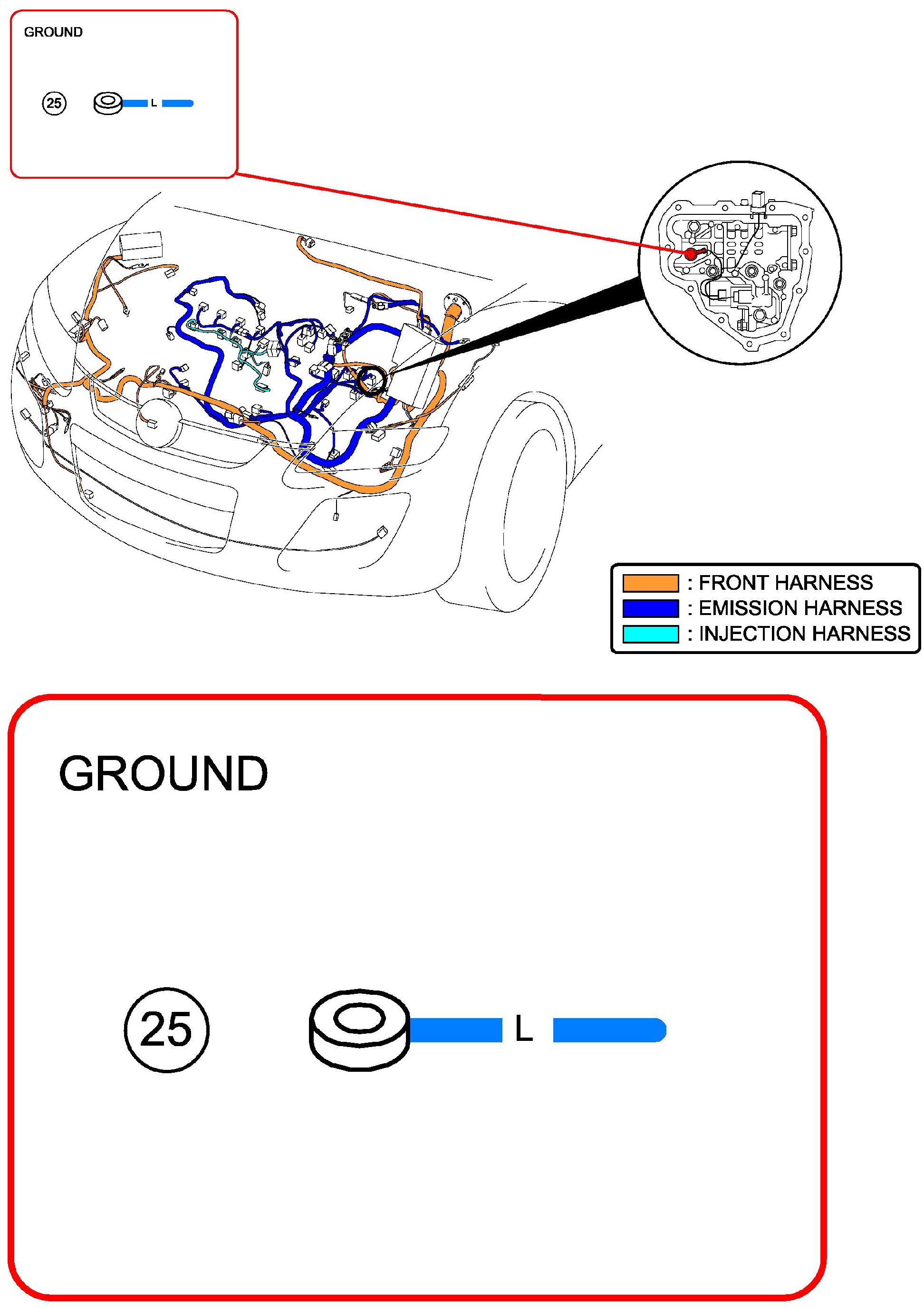 GROUND

25

L

: FRONT HARNESS
: EMISSION HARNESS
: INJECTION HARNESS

GROUND

25

L