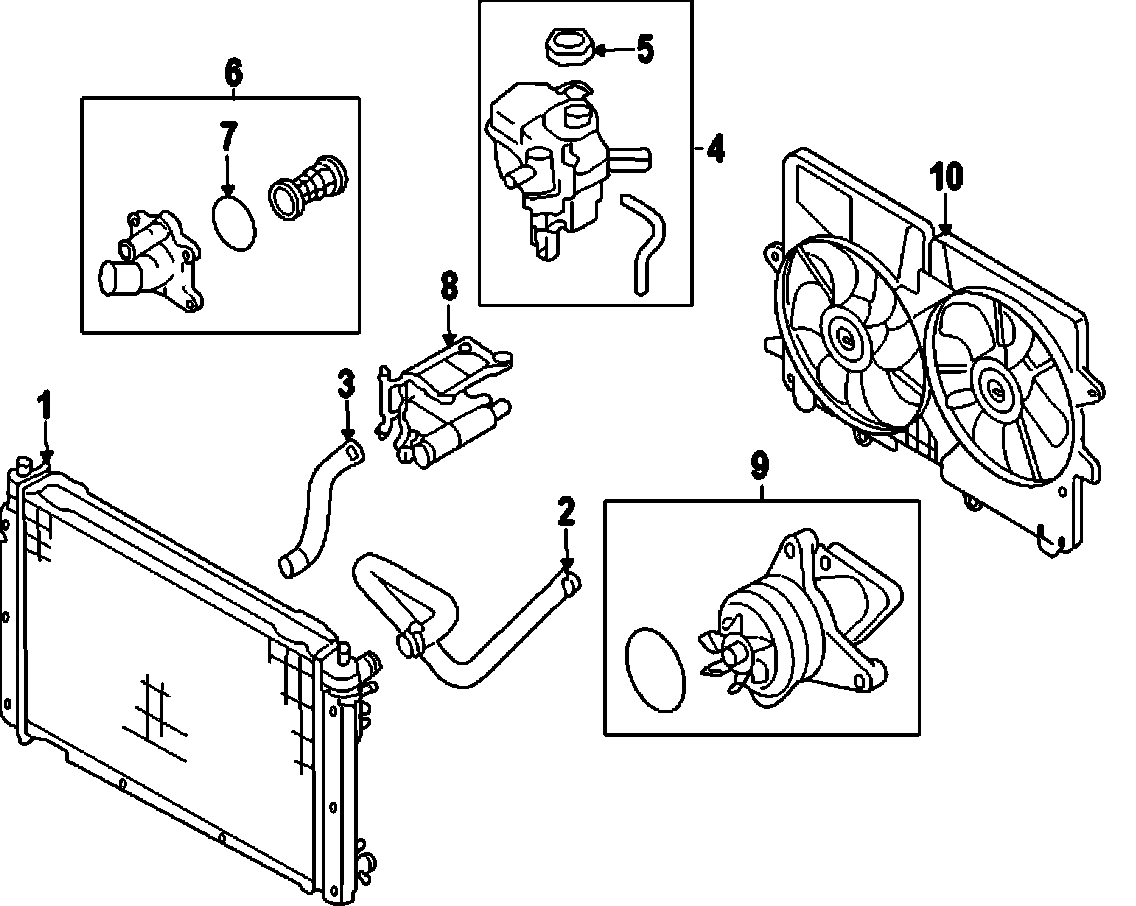 6
7
5
4
10
8
3
1
2
9