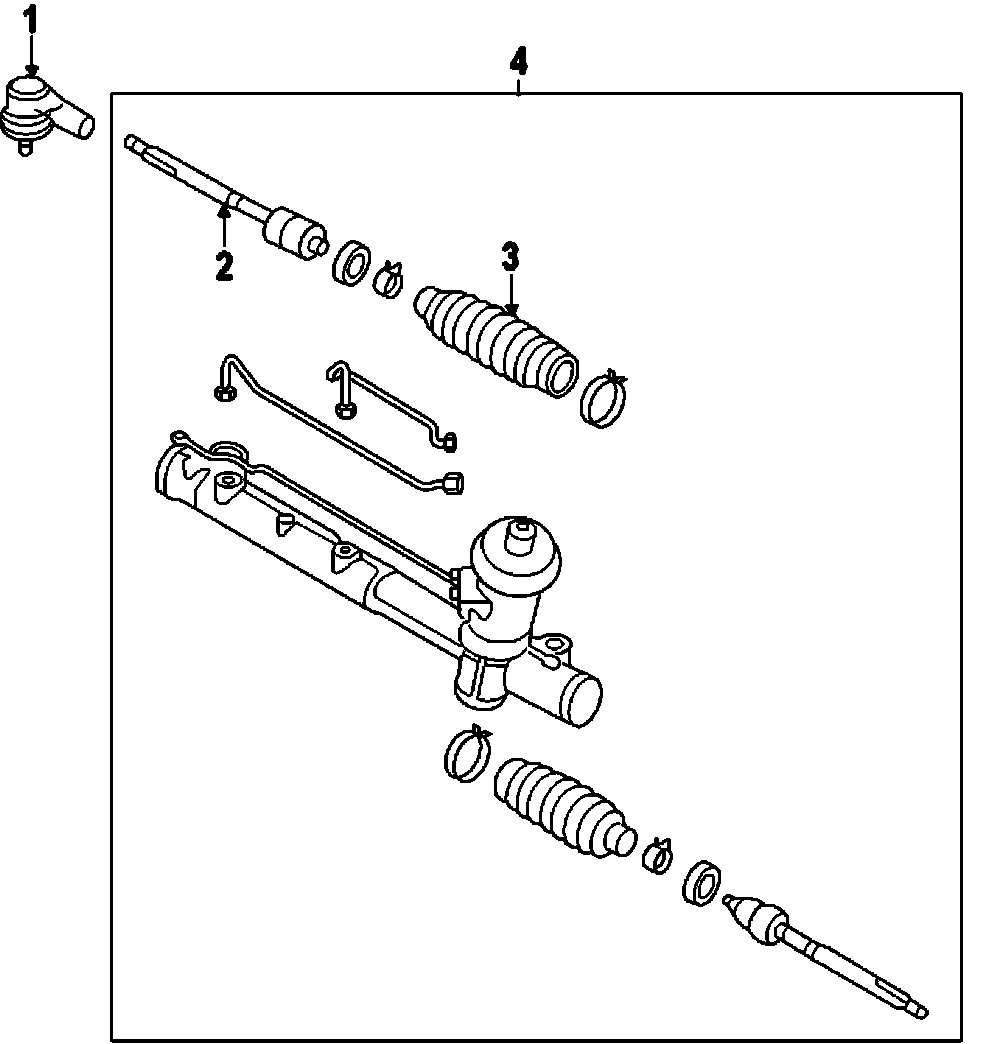 1
4
2
3