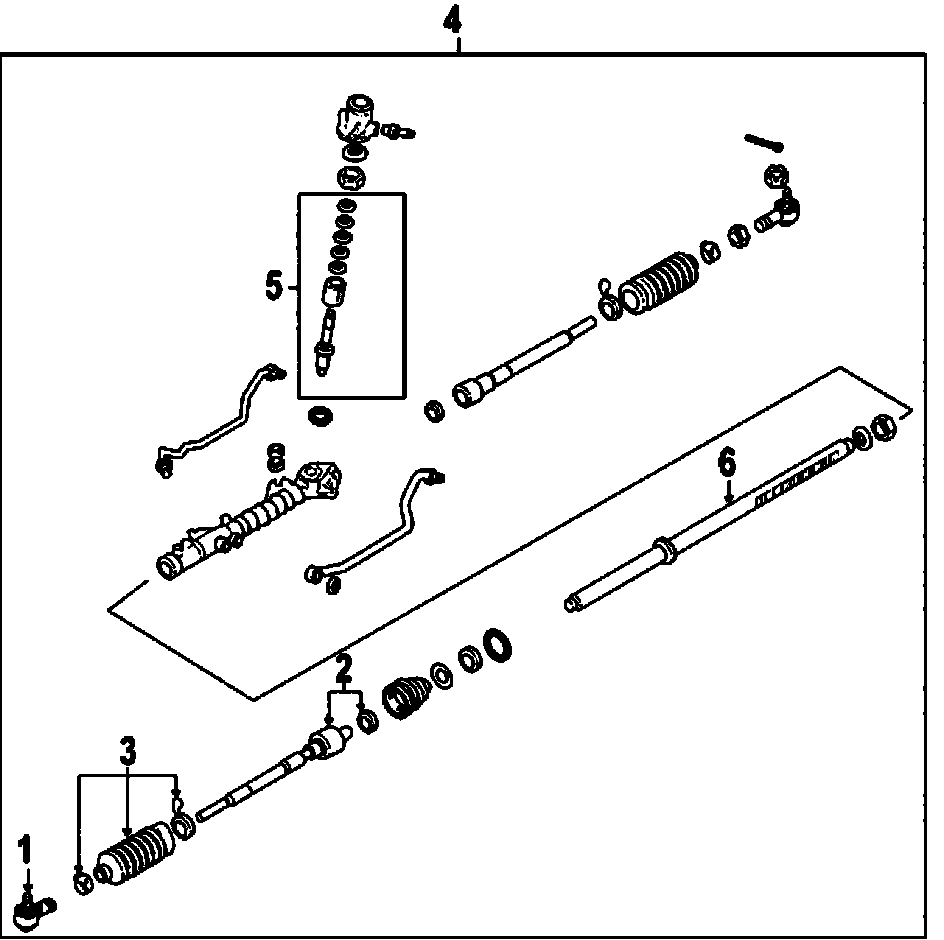 4
5
6
2
3
1