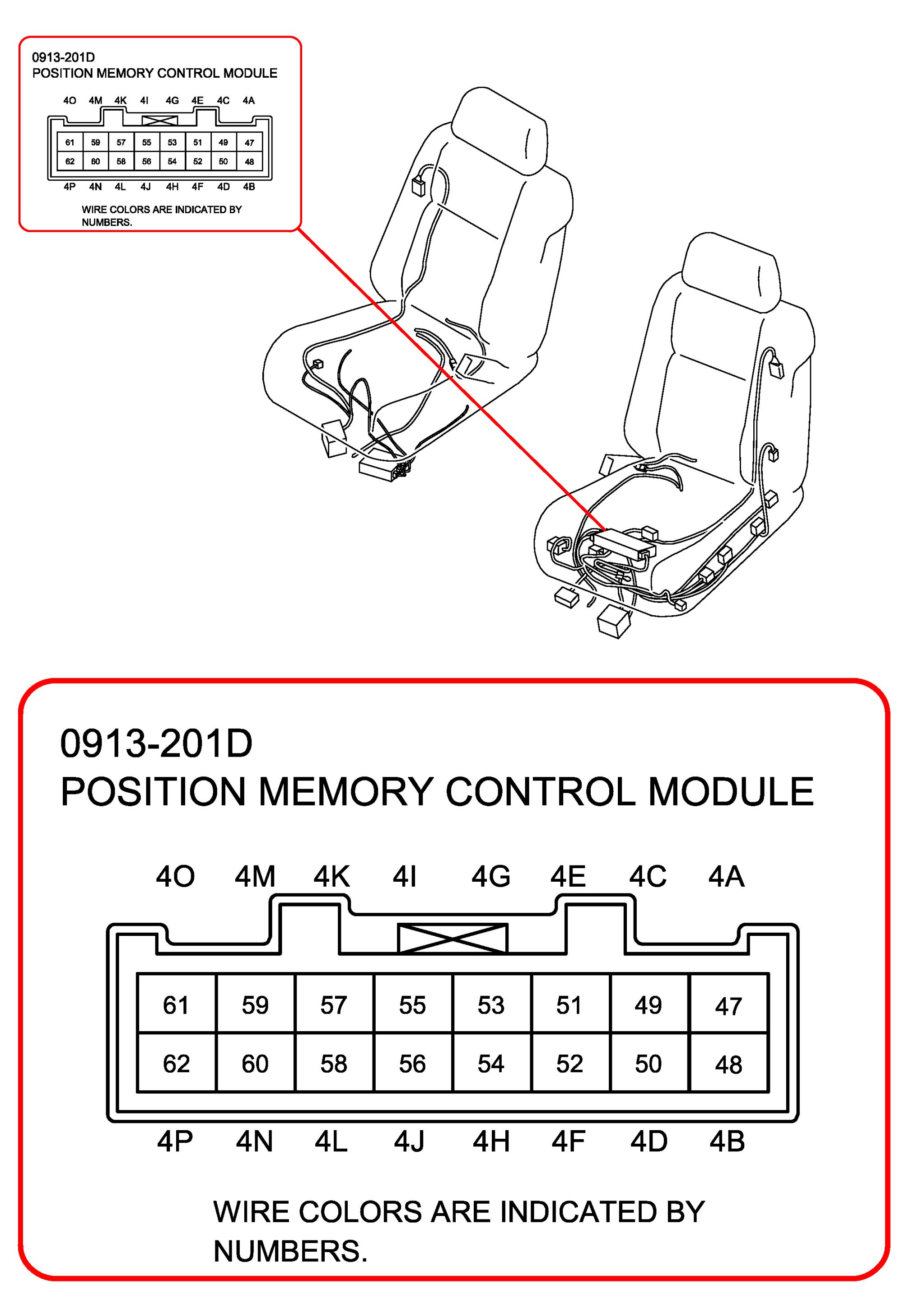 0913-201D
POSITION MEMORY CONTROL MODULE

4O 4M 4K 4I 4G 4E 4C 4A

| 61 | 59 | 57 | 55 | 53 | 51 | 49 | 47 |
|---|---|---|---|---|---|---|---|
| 62 | 60 | 58 | 56 | 54 | 52 | 50 | 48 |

4P 4N 4L 4J 4H 4F 4D 4B

WIRE COLORS ARE INDICATED BY NUMBERS.

0913-201D
POSITION MEMORY CONTROL MODULE

4O 4M 4K 4I 4G 4E 4C 4A

| 61 | 59 | 57 | 55 | 53 | 51 | 49 | 47 |
|---|---|---|---|---|---|---|---|
| 62 | 60 | 58 | 56 | 54 | 52 | 50 | 48 |

4P 4N 4L 4J 4H 4F 4D 4B

WIRE COLORS ARE INDICATED BY NUMBERS.