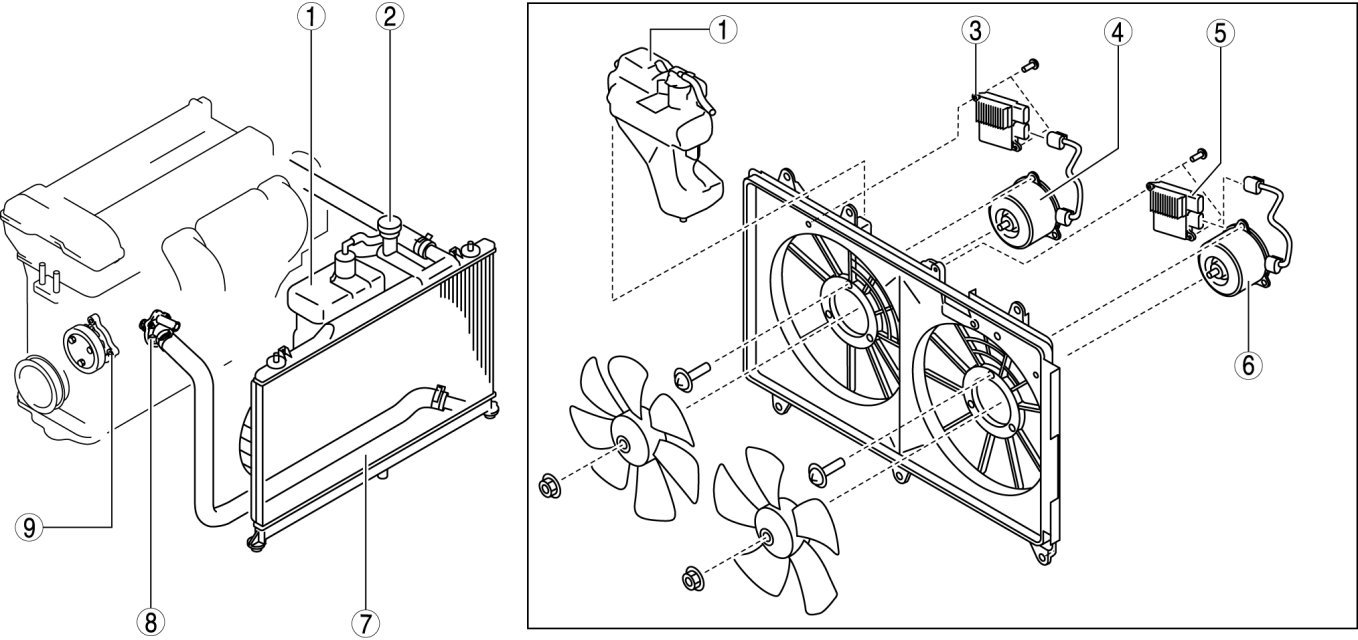 1
2
9
8
7
1
3
4
5
6