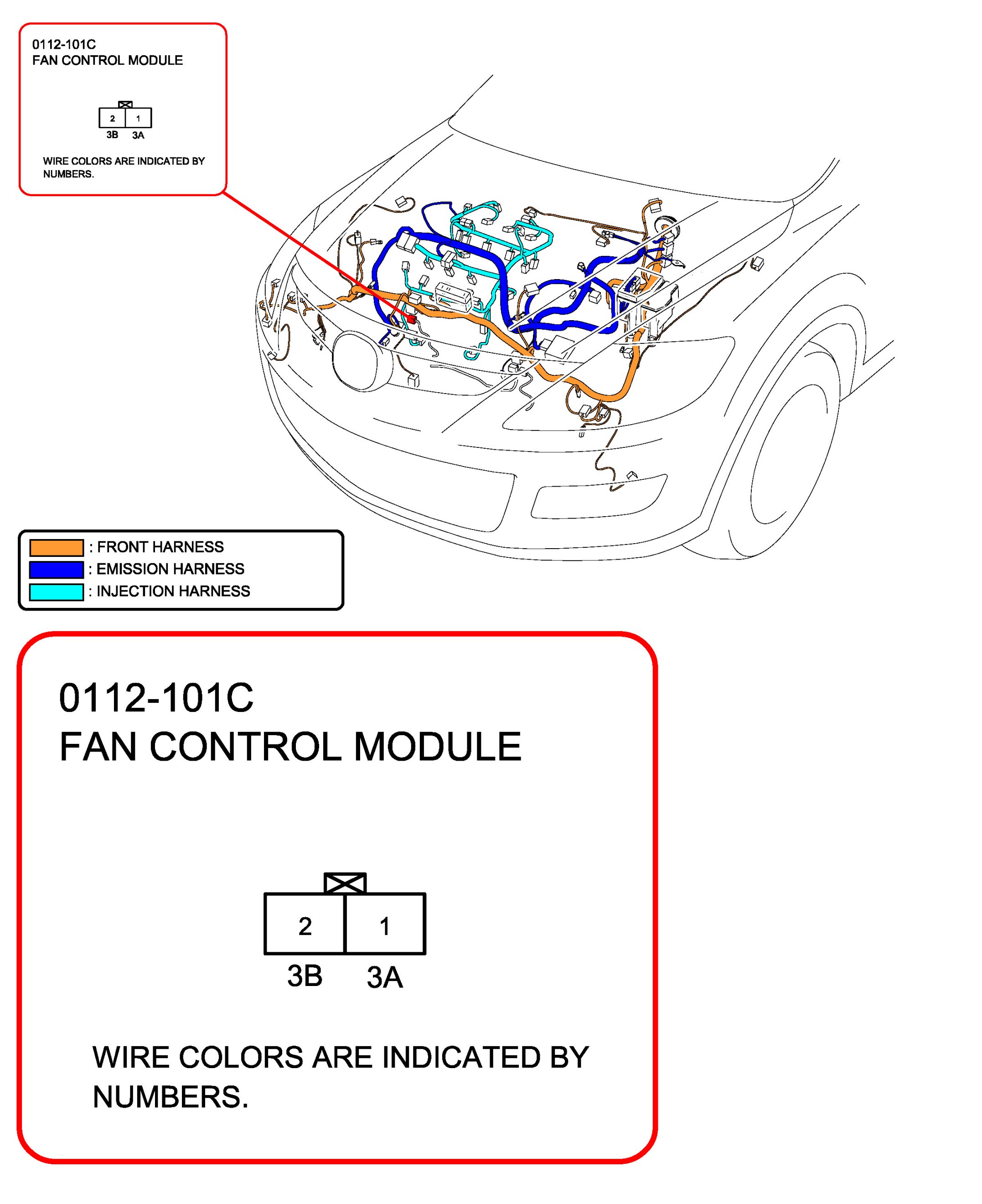 0112-101C
FAN CONTROL MODULE

2 1
3B 3A

WIRE COLORS ARE INDICATED BY NUMBERS.

: FRONT HARNESS
: EMISSION HARNESS
: INJECTION HARNESS

0112-101C
FAN CONTROL MODULE

2 1
3B 3A

WIRE COLORS ARE INDICATED BY NUMBERS.