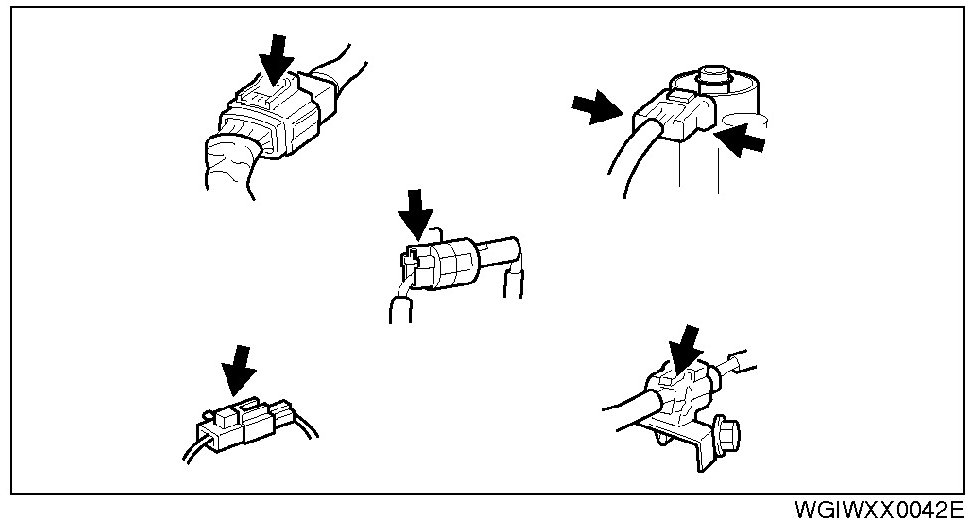 WGIWXX0042E