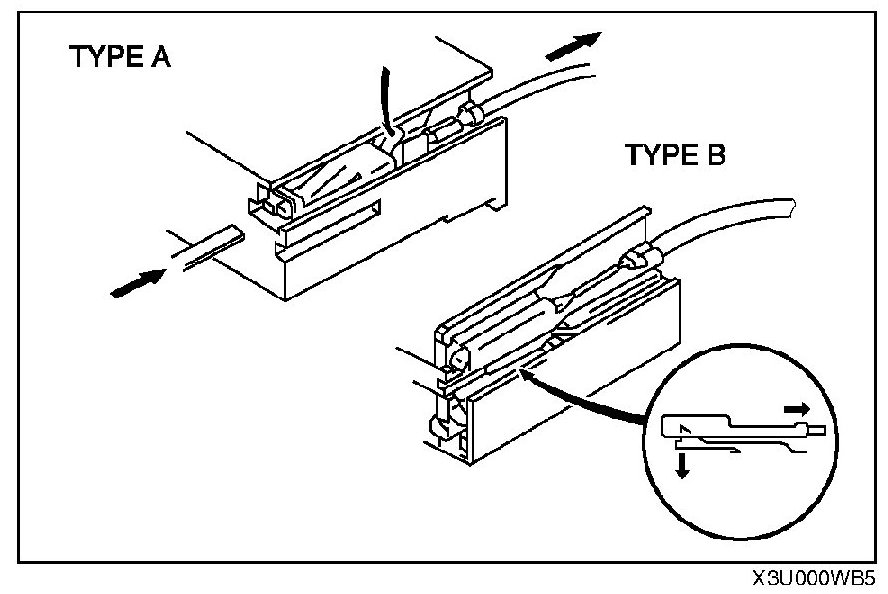 TYPE A

TYPE B

X3U000WB5