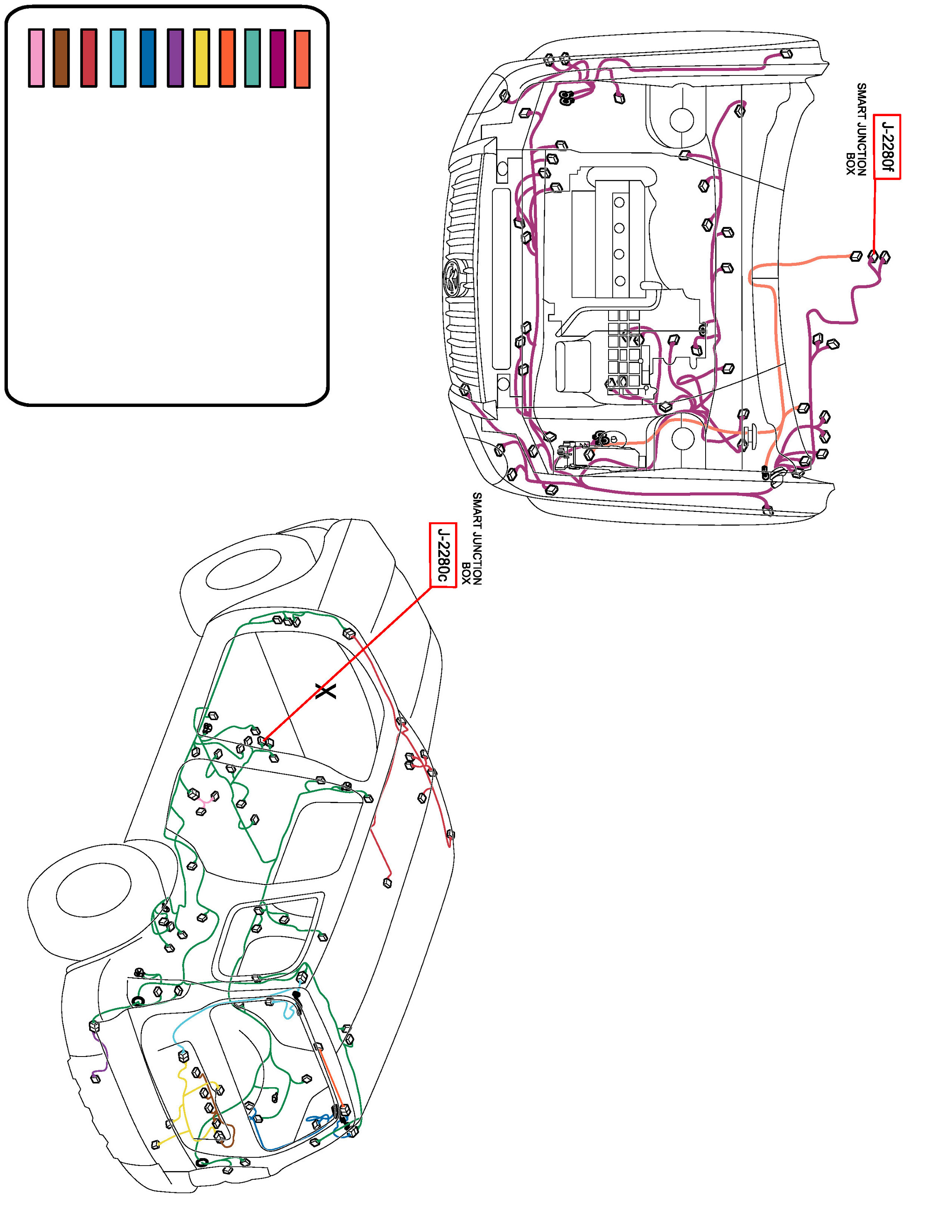 J-2280f
SMART JUNCTION BOX

J-2280c
SMART JUNCTION BOX