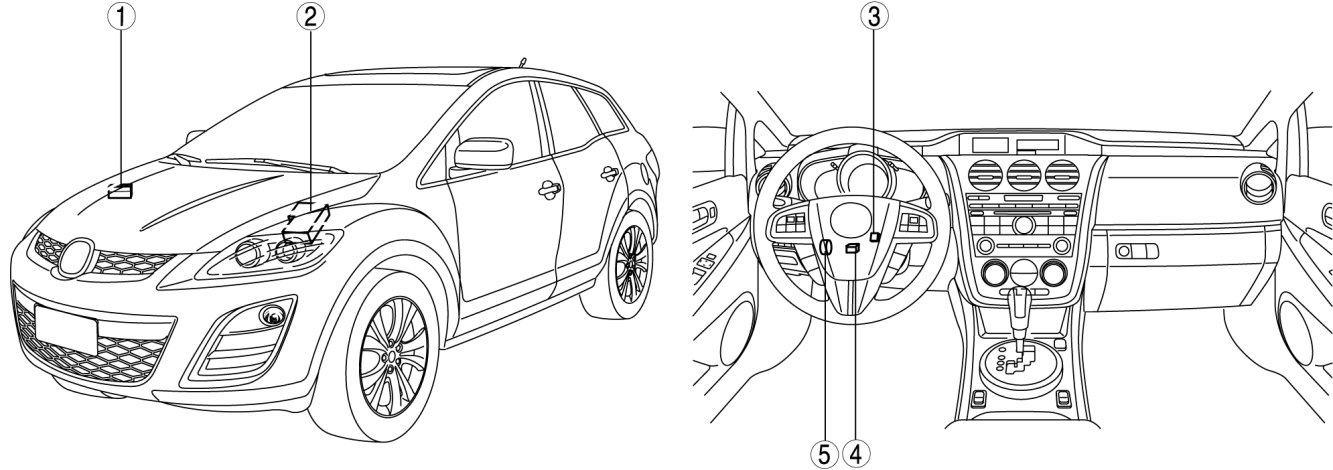 ①
②
③
⑤ ④