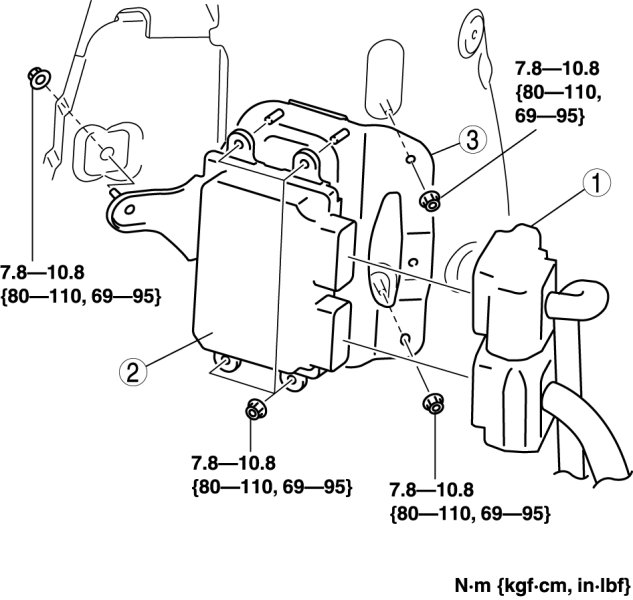 7.8—10.8
{80—110,
69—95}

3

1

7.8—10.8
{80—110, 69—95}

2

7.8—10.8
{80—110, 69—95}

7.8—10.8
{80—110, 69—95}

N·m {kgf·cm, in·lbf}