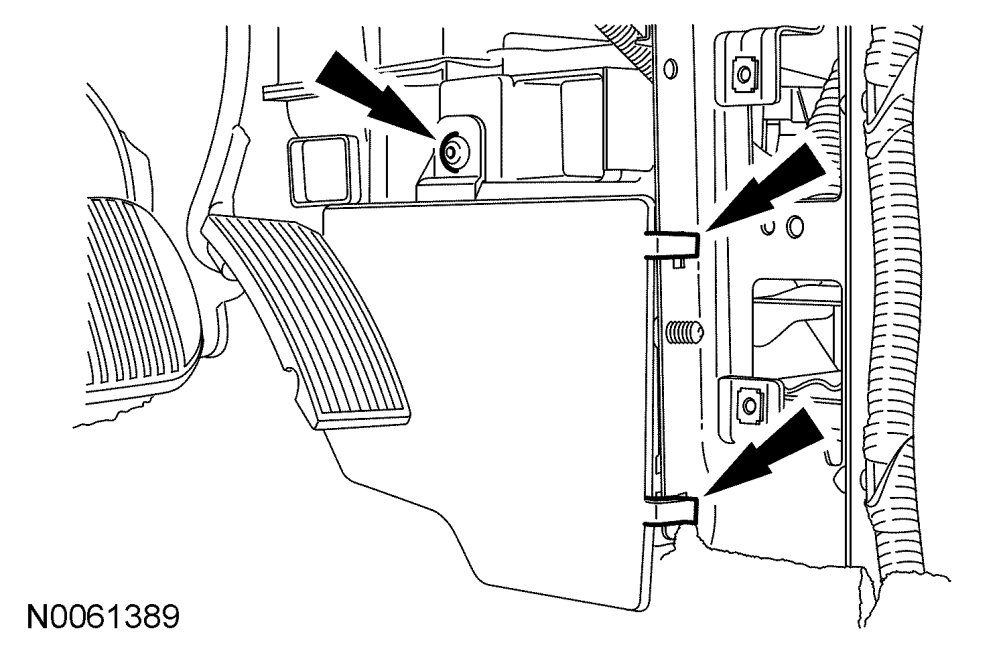 N0061389