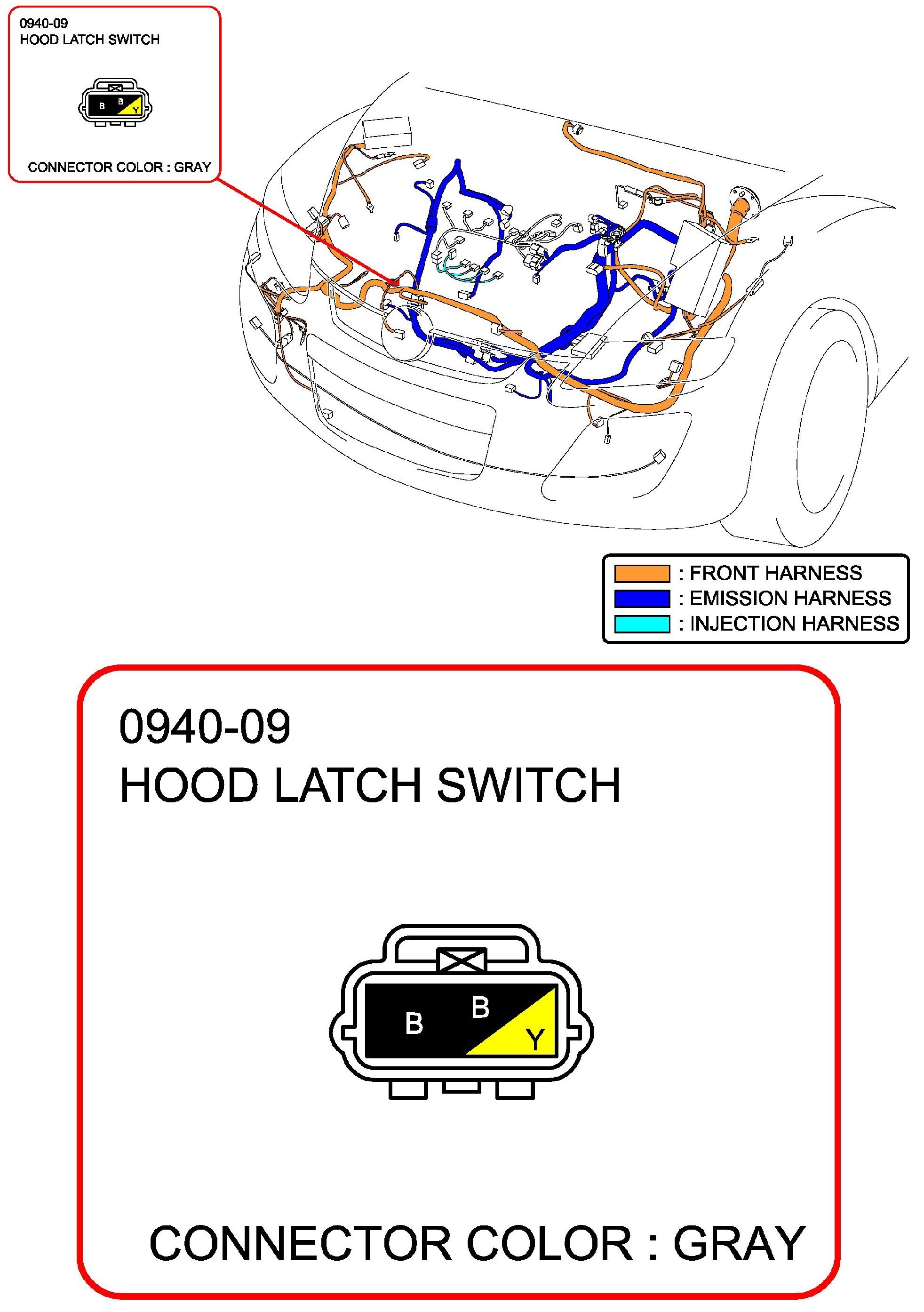 0940-09
HOOD LATCH SWITCH

B B Y

CONNECTOR COLOR : GRAY

: FRONT HARNESS
: EMISSION HARNESS
: INJECTION HARNESS

0940-09
HOOD LATCH SWITCH

B B Y

CONNECTOR COLOR : GRAY