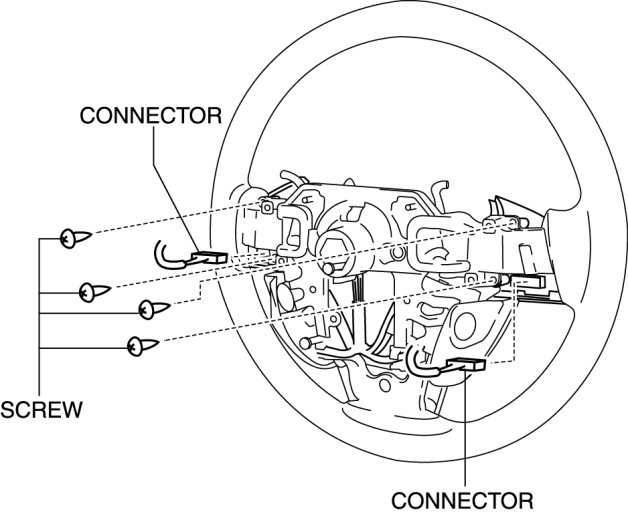 CONNECTOR

SCREW

CONNECTOR