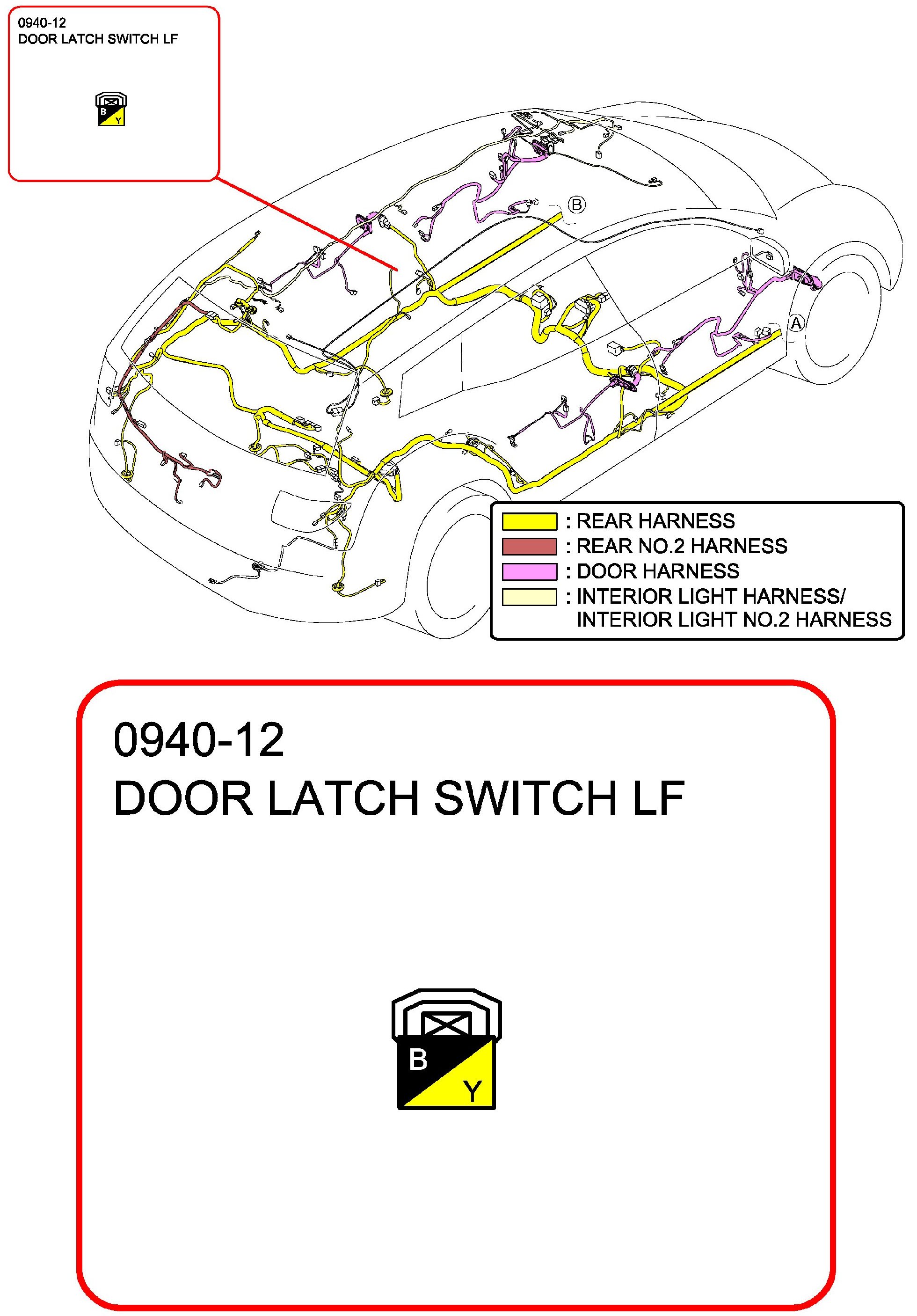 0940-12
DOOR LATCH SWITCH LF

B
Y

B

A

: REAR HARNESS
: REAR NO.2 HARNESS
: DOOR HARNESS
: INTERIOR LIGHT HARNESS/
INTERIOR LIGHT NO.2 HARNESS

0940-12
DOOR LATCH SWITCH LF

B
Y