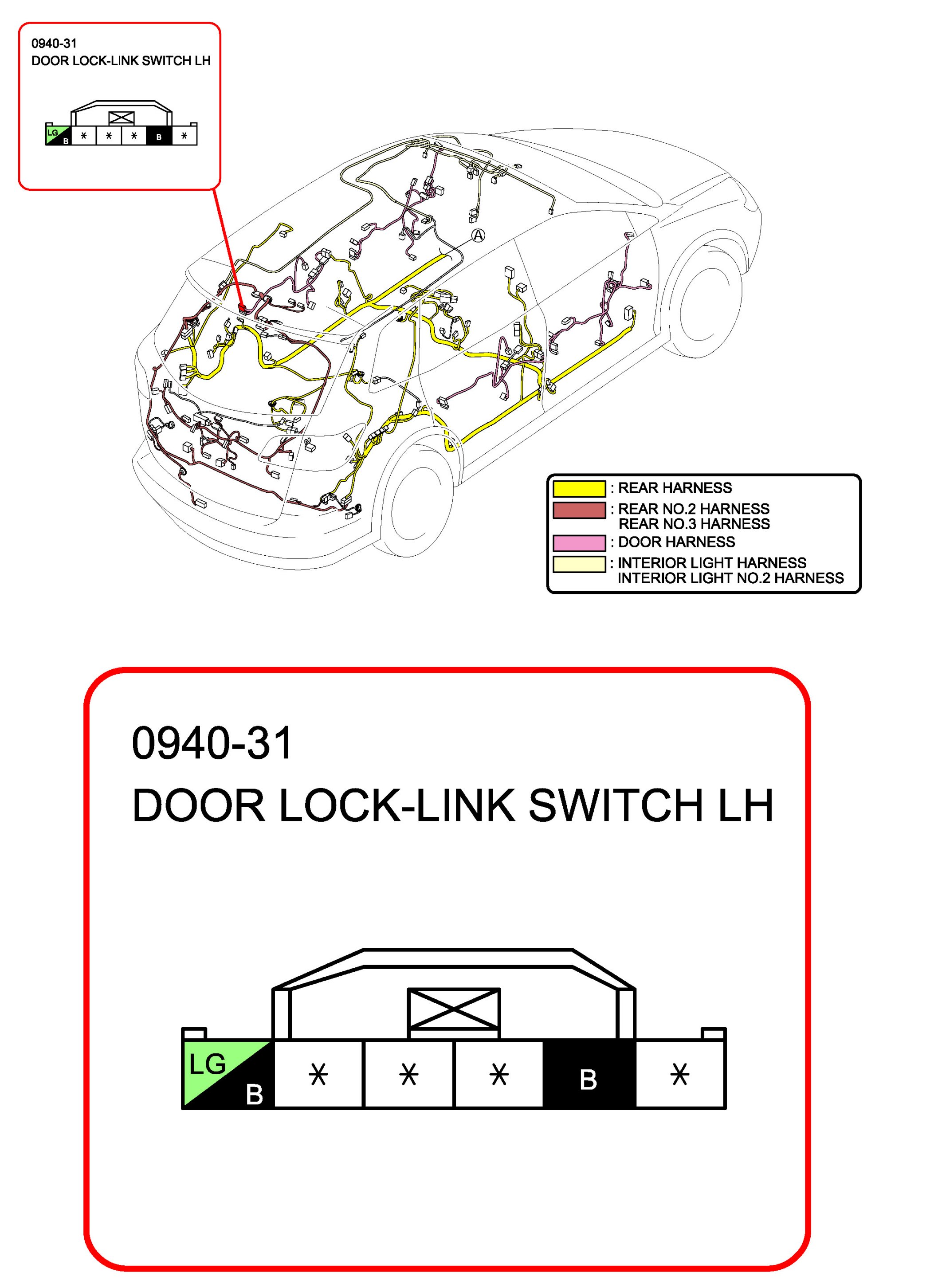 0940-31
DOOR LOCK-LINK SWITCH LH

LG B * * * B *

A

: REAR HARNESS
: REAR NO.2 HARNESS
REAR NO.3 HARNESS
: DOOR HARNESS
: INTERIOR LIGHT HARNESS
INTERIOR LIGHT NO.2 HARNESS

0940-31
DOOR LOCK-LINK SWITCH LH

LG B * * * B *