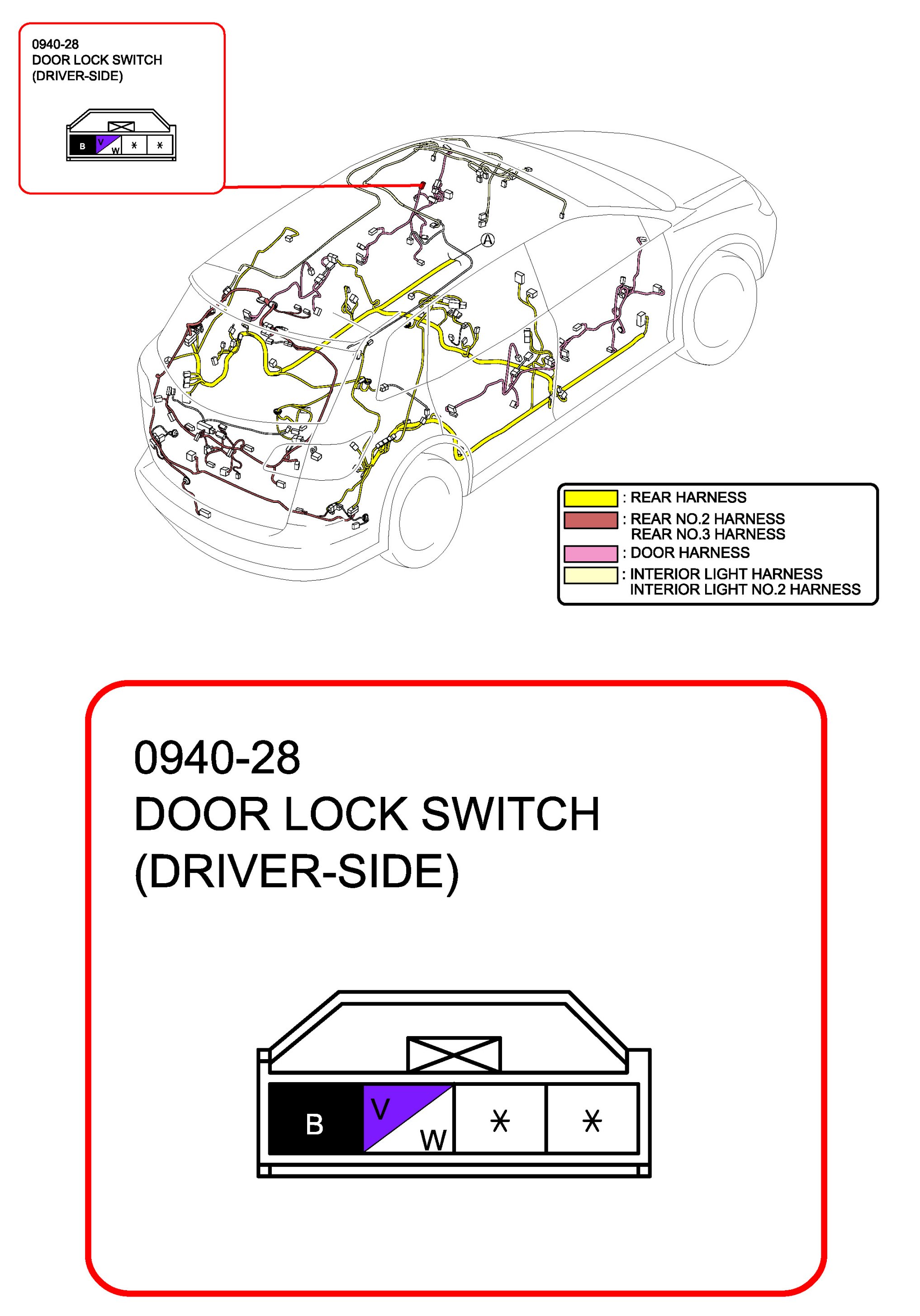 0940-28
DOOR LOCK SWITCH
(DRIVER-SIDE)

B V W * *

A

: REAR HARNESS
: REAR NO.2 HARNESS
REAR NO.3 HARNESS
: DOOR HARNESS
: INTERIOR LIGHT HARNESS
INTERIOR LIGHT NO.2 HARNESS

0940-28
DOOR LOCK SWITCH
(DRIVER-SIDE)

B V W * *