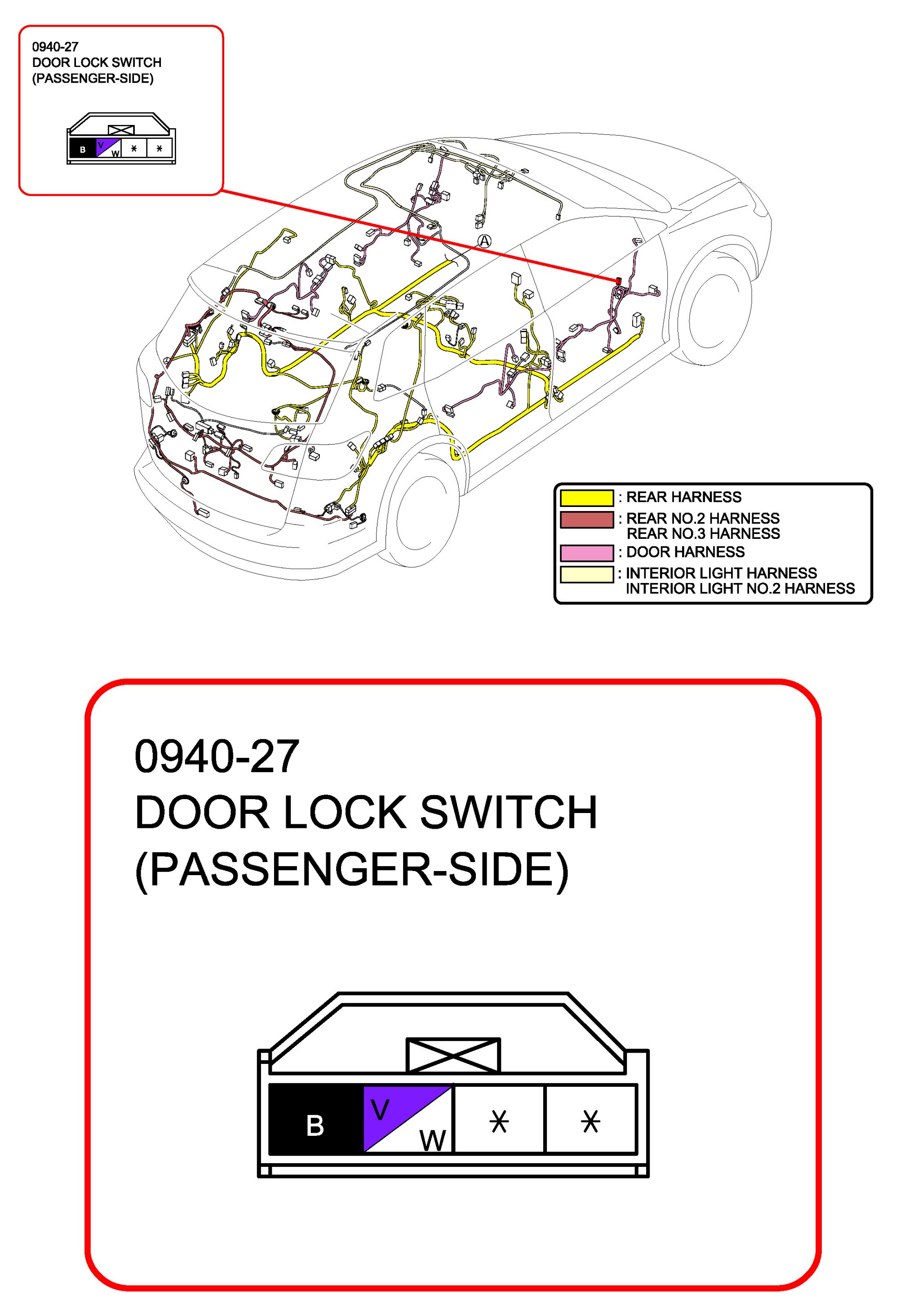 0940-27
DOOR LOCK SWITCH
(PASSENGER-SIDE)

B V W * *

A

: REAR HARNESS
: REAR NO.2 HARNESS
REAR NO.3 HARNESS
: DOOR HARNESS
: INTERIOR LIGHT HARNESS
INTERIOR LIGHT NO.2 HARNESS

0940-27
DOOR LOCK SWITCH
(PASSENGER-SIDE)

B V W * *