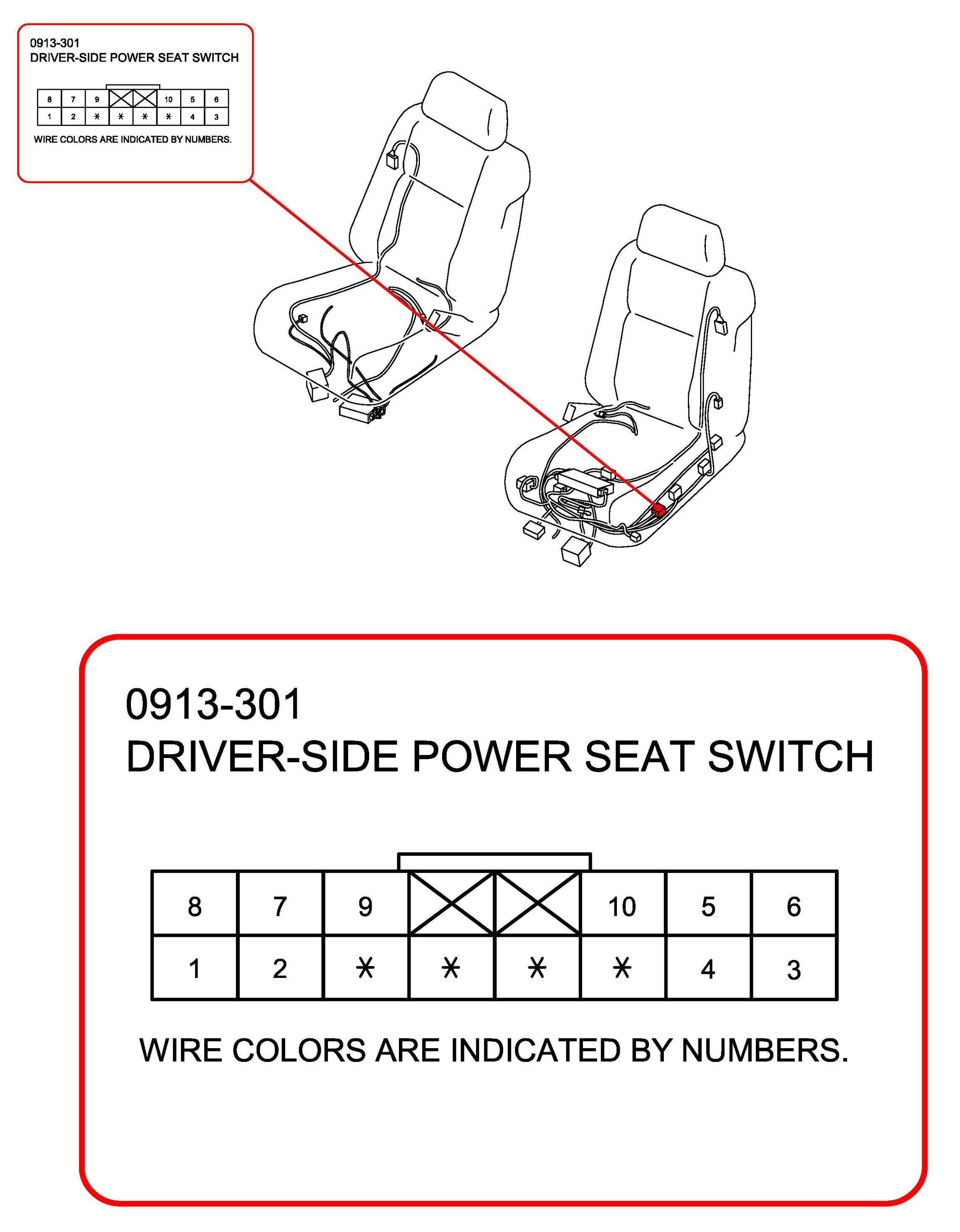 0913-301
DRIVER-SIDE POWER SEAT SWITCH

| 8 | 7 | 9 |  |  | 10 | 5 | 6 |
|---|---|---|---|---|---|---|---|
| 1 | 2 | * | * | * | * | 4 | 3 |

WIRE COLORS ARE INDICATED BY NUMBERS.

0913-301
DRIVER-SIDE POWER SEAT SWITCH

| 8 | 7 | 9 |  |  | 10 | 5 | 6 |
|---|---|---|---|---|---|---|---|
| 1 | 2 | * | * | * | * | 4 | 3 |

WIRE COLORS ARE INDICATED BY NUMBERS.