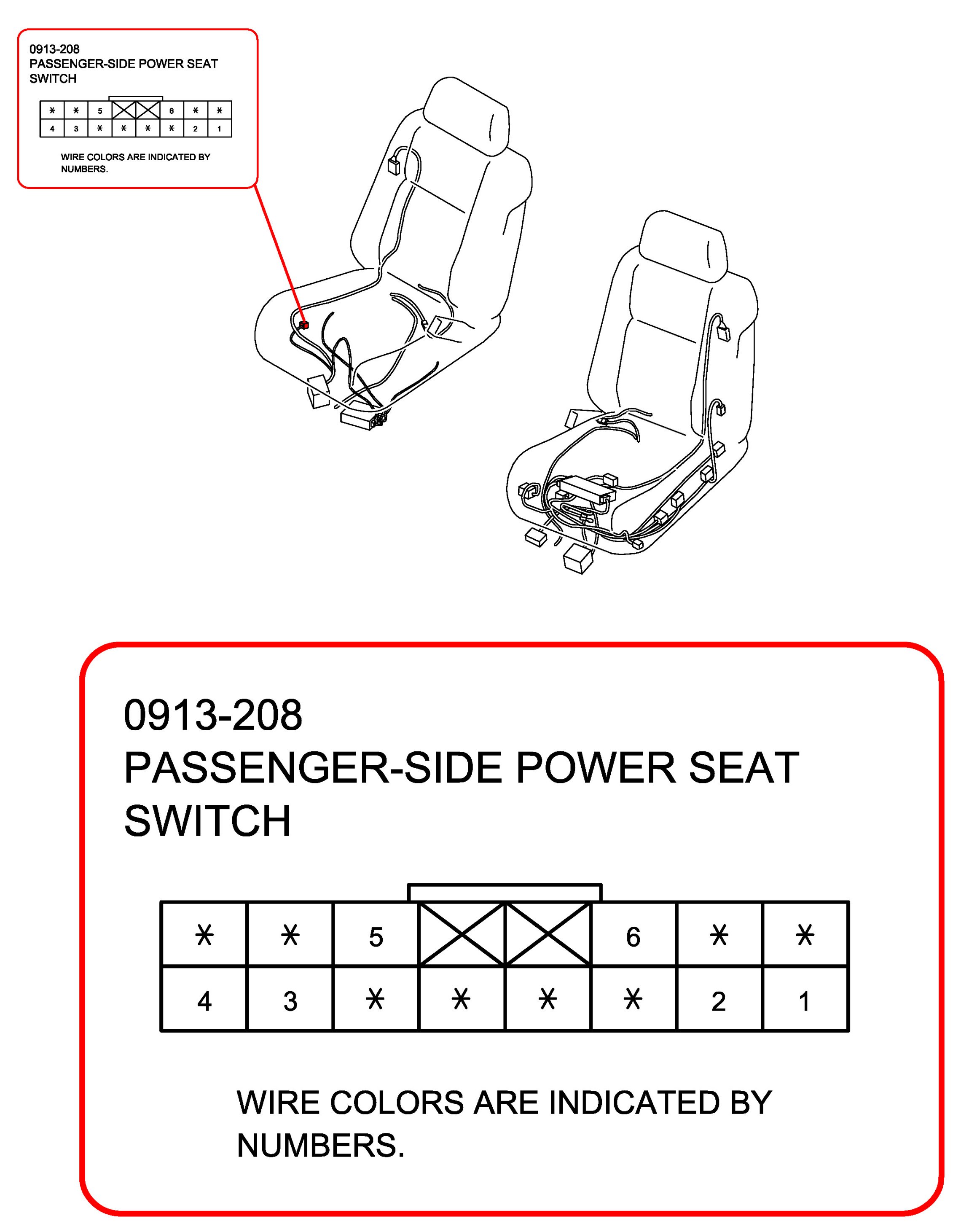 0913-208
PASSENGER-SIDE POWER SEAT SWITCH

| * | * | 5 |  |  | 6 | * | * |
|---|---|---|---|---|---|---|---|
| 4 | 3 | * | * | * | * | 2 | 1 |

WIRE COLORS ARE INDICATED BY NUMBERS.

0913-208
PASSENGER-SIDE POWER SEAT SWITCH

| * | * | 5 |  |  | 6 | * | * |
|---|---|---|---|---|---|---|---|
| 4 | 3 | * | * | * | * | 2 | 1 |

WIRE COLORS ARE INDICATED BY NUMBERS.