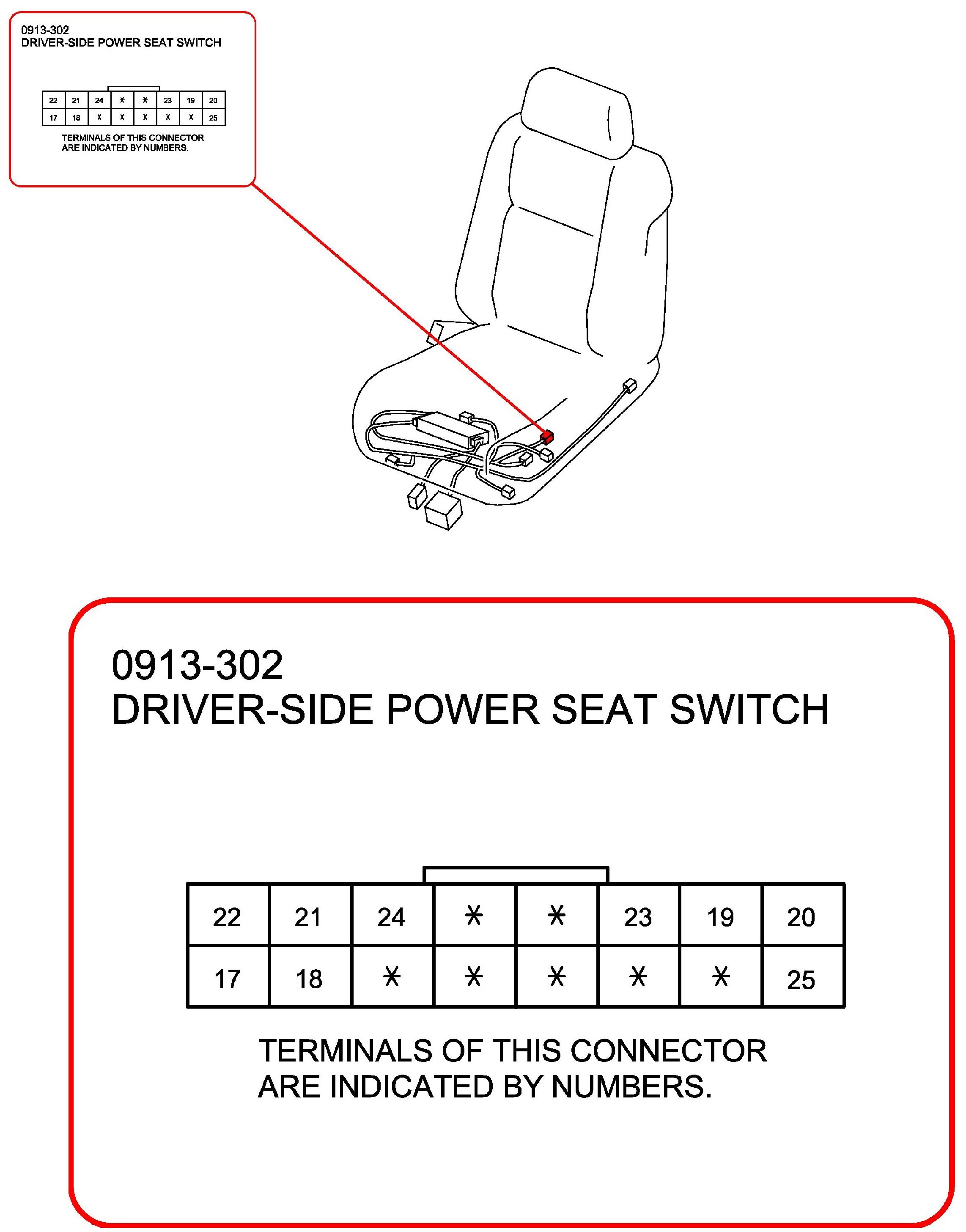 0913-302
DRIVER-SIDE POWER SEAT SWITCH

| 22 | 21 | 24 | * | * | 23 | 19 | 20 |
|---|---|---|---|---|---|---|---|
| 17 | 18 | * | * | * | * | * | 25 |

TERMINALS OF THIS CONNECTOR ARE INDICATED BY NUMBERS.

0913-302
DRIVER-SIDE POWER SEAT SWITCH

| 22 | 21 | 24 | * | * | 23 | 19 | 20 |
|---|---|---|---|---|---|---|---|
| 17 | 18 | * | * | * | * | * | 25 |

TERMINALS OF THIS CONNECTOR ARE INDICATED BY NUMBERS.